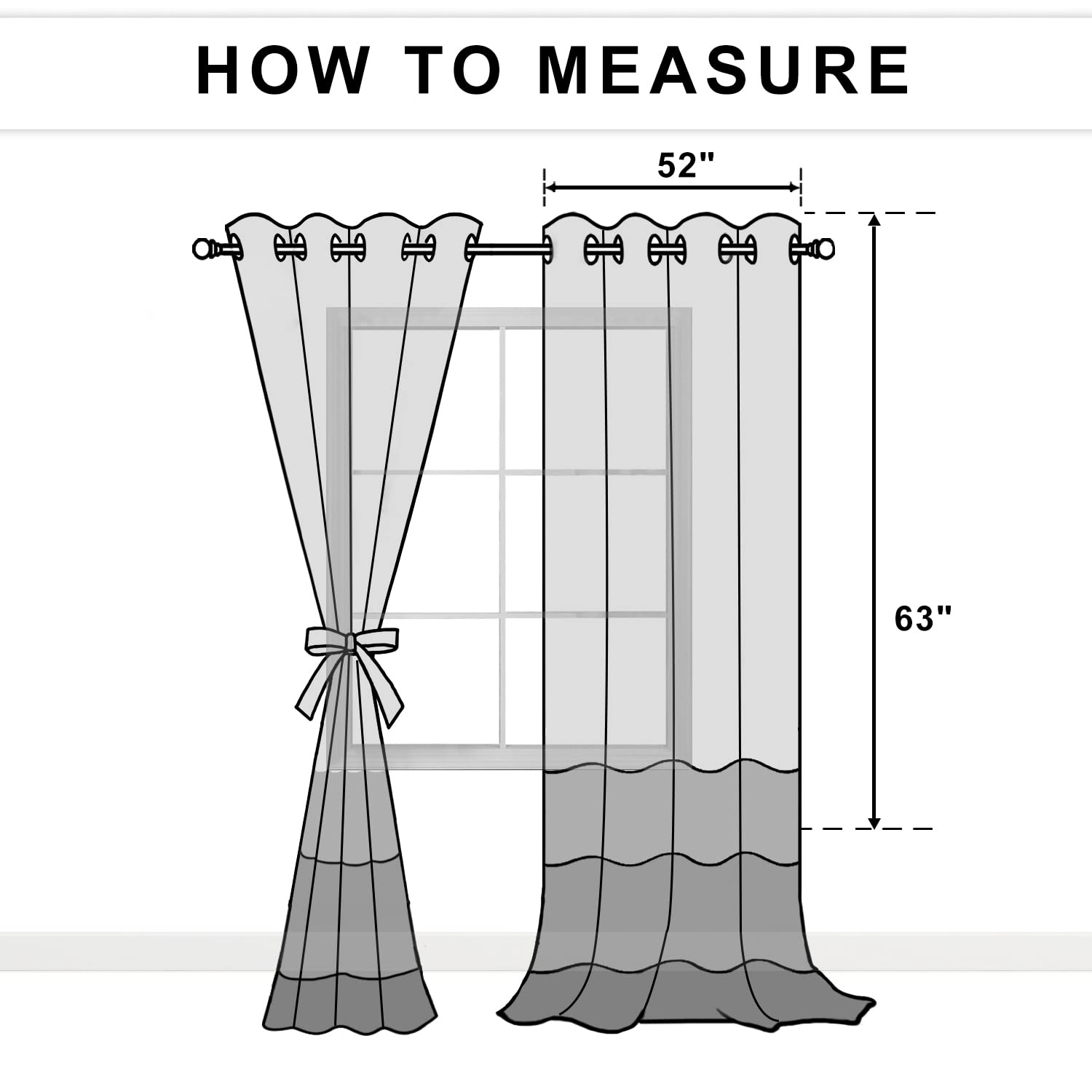 HOW TO MEASURE

52"

63"