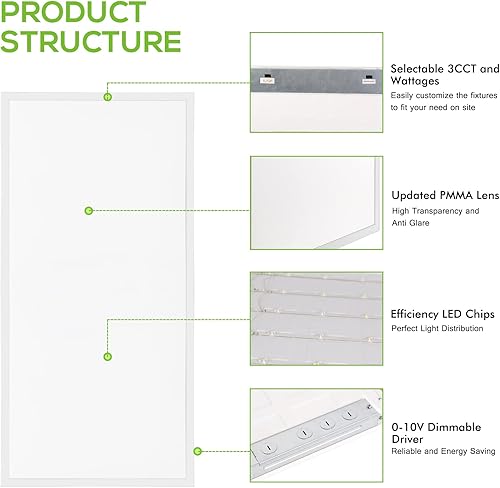 PRODUCT STRUCTURE

Selectable 3CCT and Wattages
Easily customize the fixtures to fit your need on site

Updated PMMA Lens
High Transparency and Anti Glare

Efficiency LED Chips
Perfect Light Distribution

0-10V Dimmable Driver
Reliable and Energy Saving