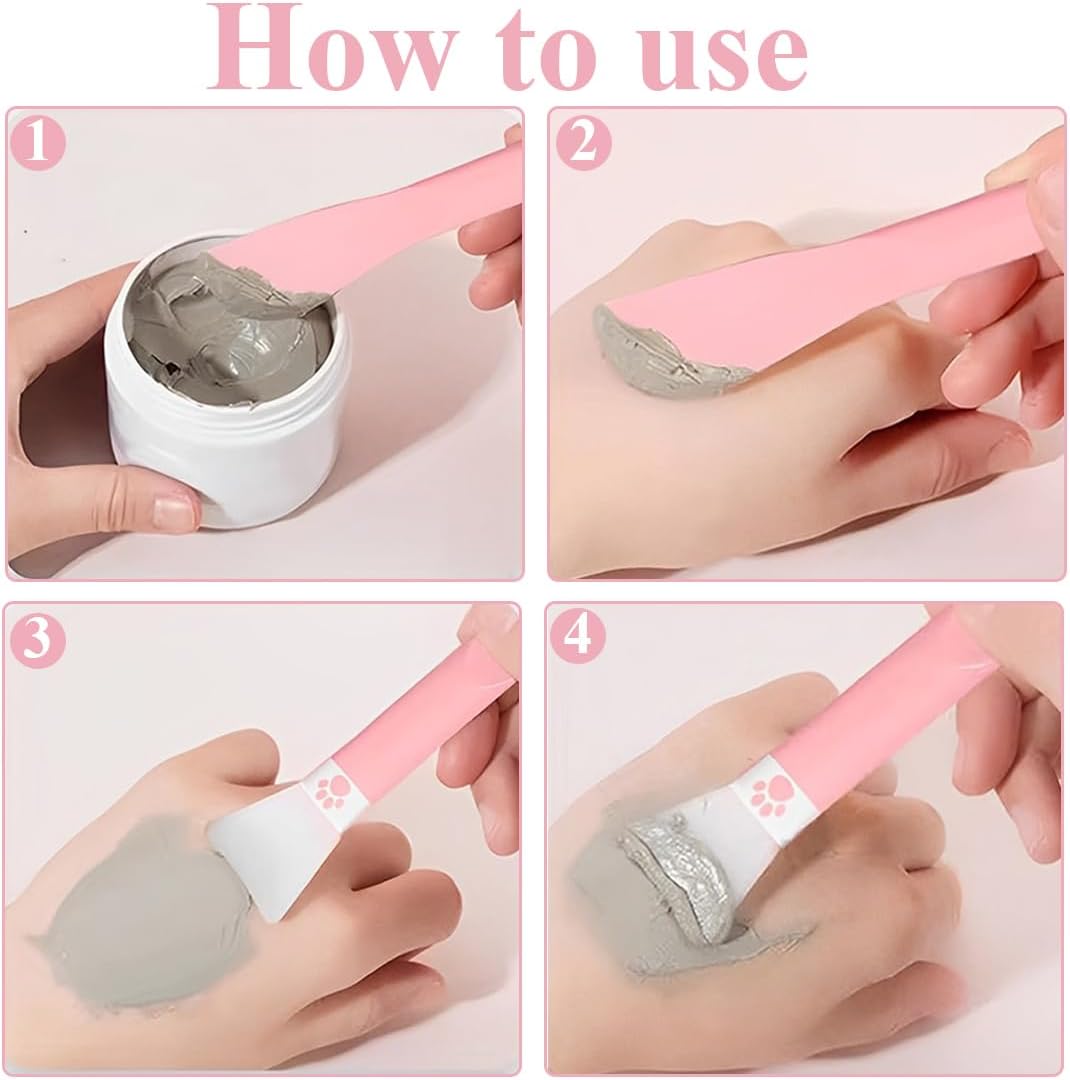 How to use

1

2

3

4