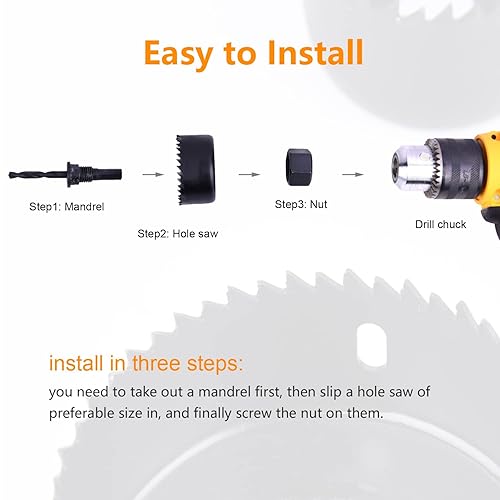 Easy to Install

Step1: Mandrel

Step2: Hole saw

Step3: Nut

Drill chuck

install in three steps:

you need to take out a mandrel first, then slip a hole saw of preferable size in, and finally screw the nut on them.