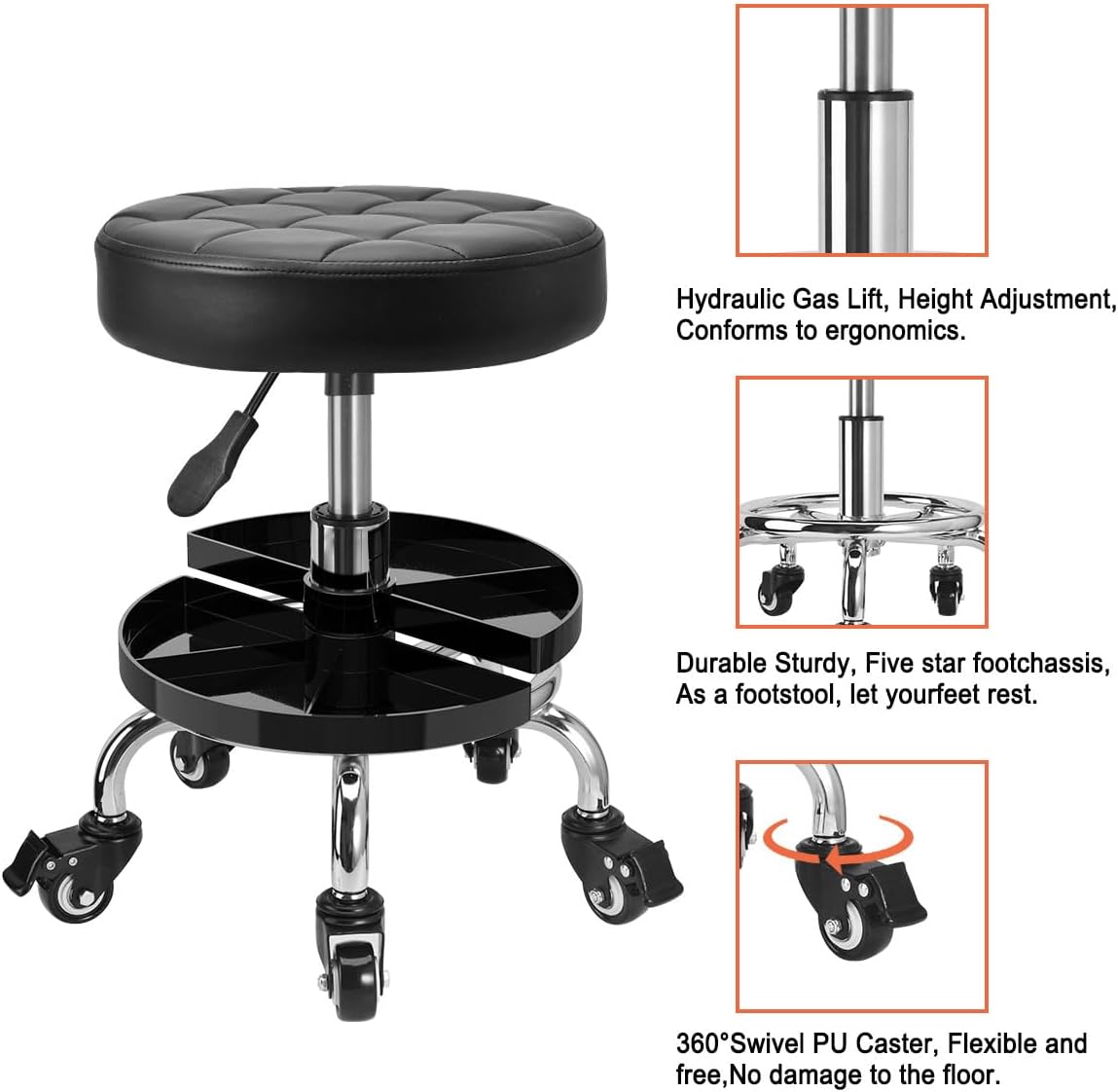 Hydraulic Gas Lift, Height Adjustment, Conforms to ergonomics.

Durable Sturdy, Five star footchassis, As a footstool, let yourfeet rest.

360°Swivel PU Caster, Flexible and free,No damage to the floor.