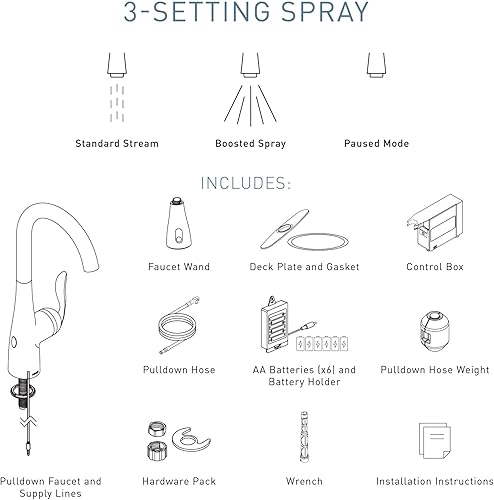 3-SETTING SPRAY

Standard Stream

Boosted Spray

Paused Mode

INCLUDES:

Faucet Wand

Deck Plate and Gasket

Control Box

Pulldown Hose

AA Batteries (x6) and Battery Holder

Pulldown Hose Weight

Pulldown Faucet and Supply Lines

Hardware Pack

Wrench

Installation Instructions