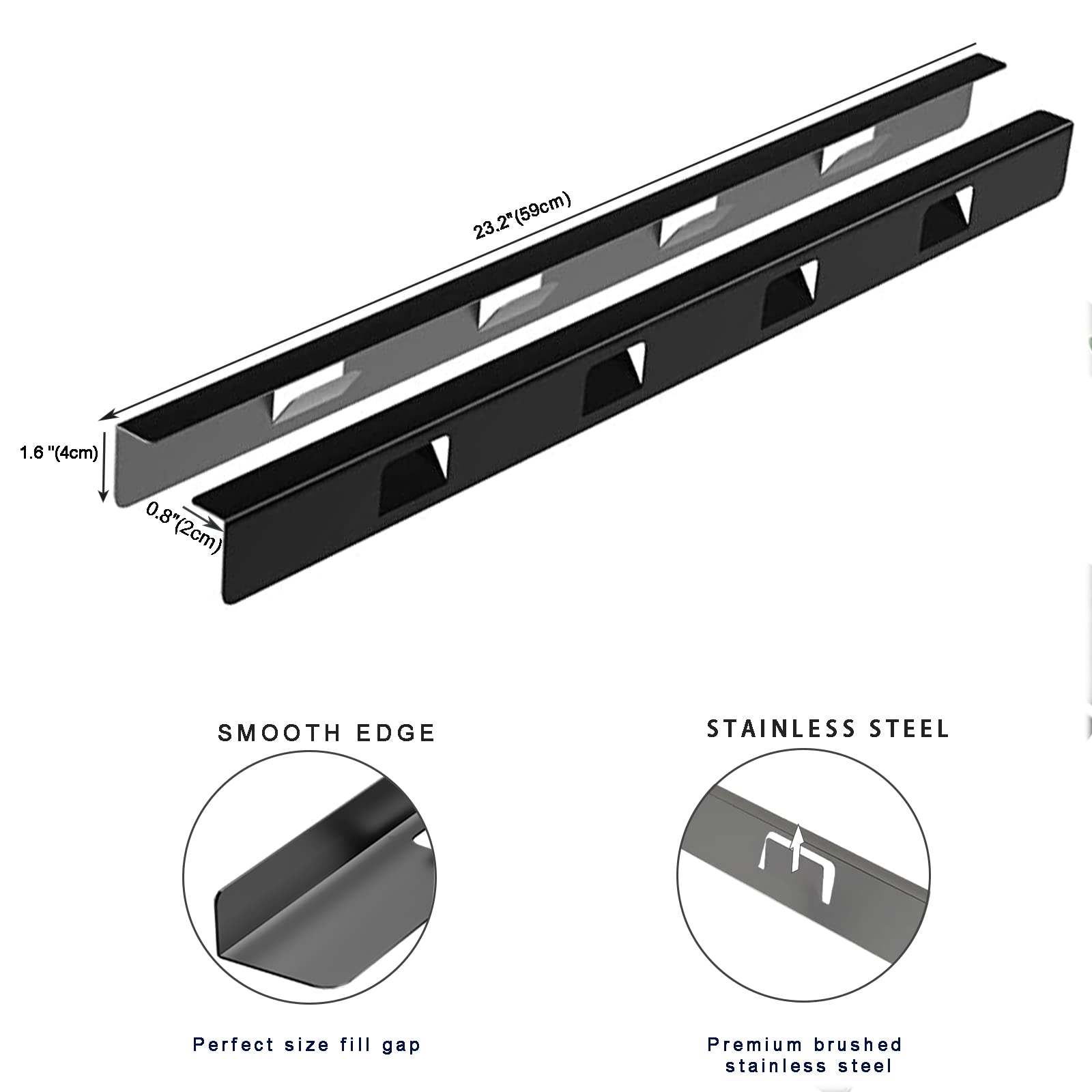 23.2"(59cm)

1.6 "(4cm)

0.8"(2cm)

SMOOTH EDGE

Perfect size fill gap

STAINLESS STEEL

Premium brushed stainless steel