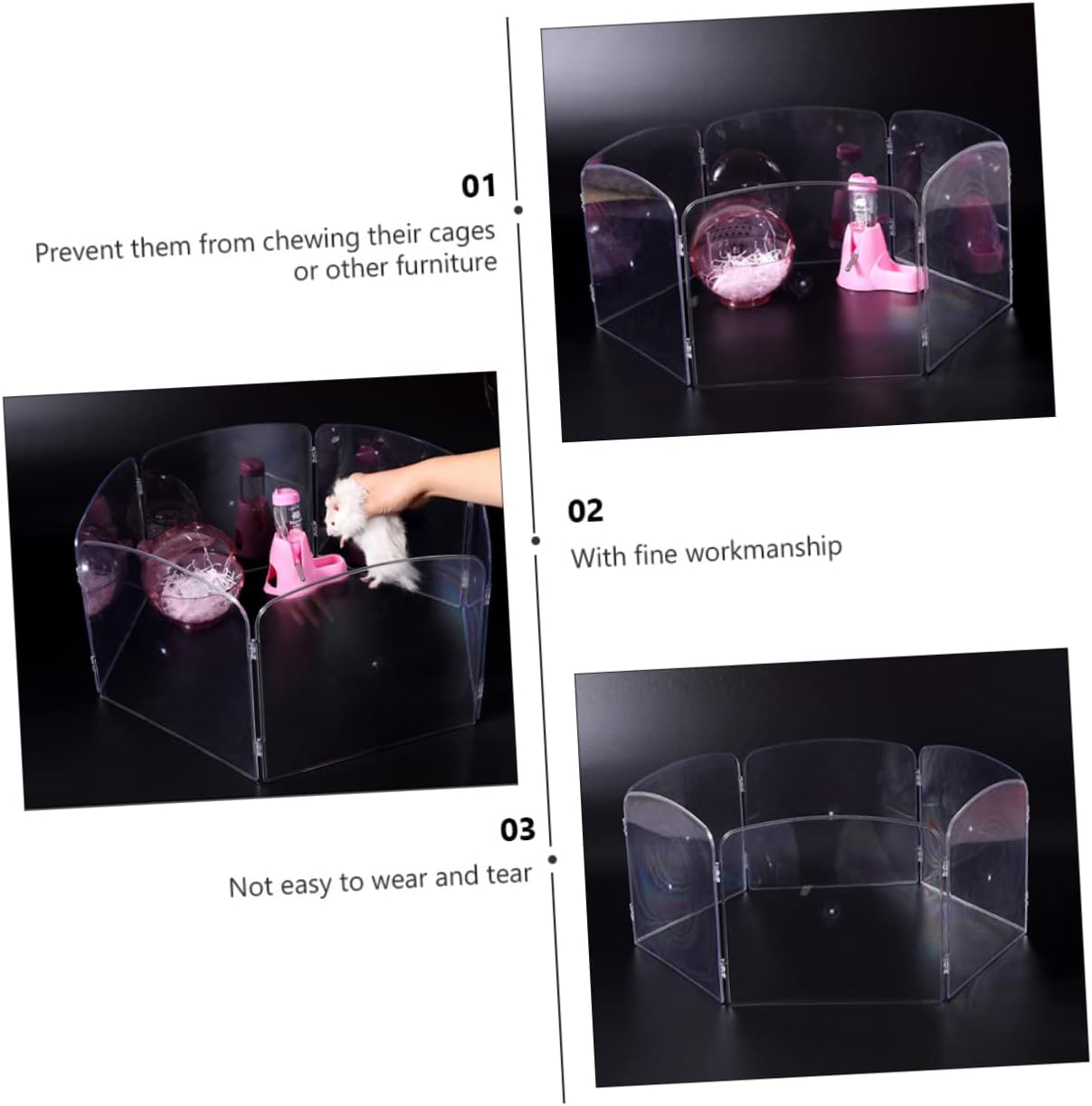 01

Prevent them from chewing their cages or other furniture

02

With fine workmanship

03

Not easy to wear and tear