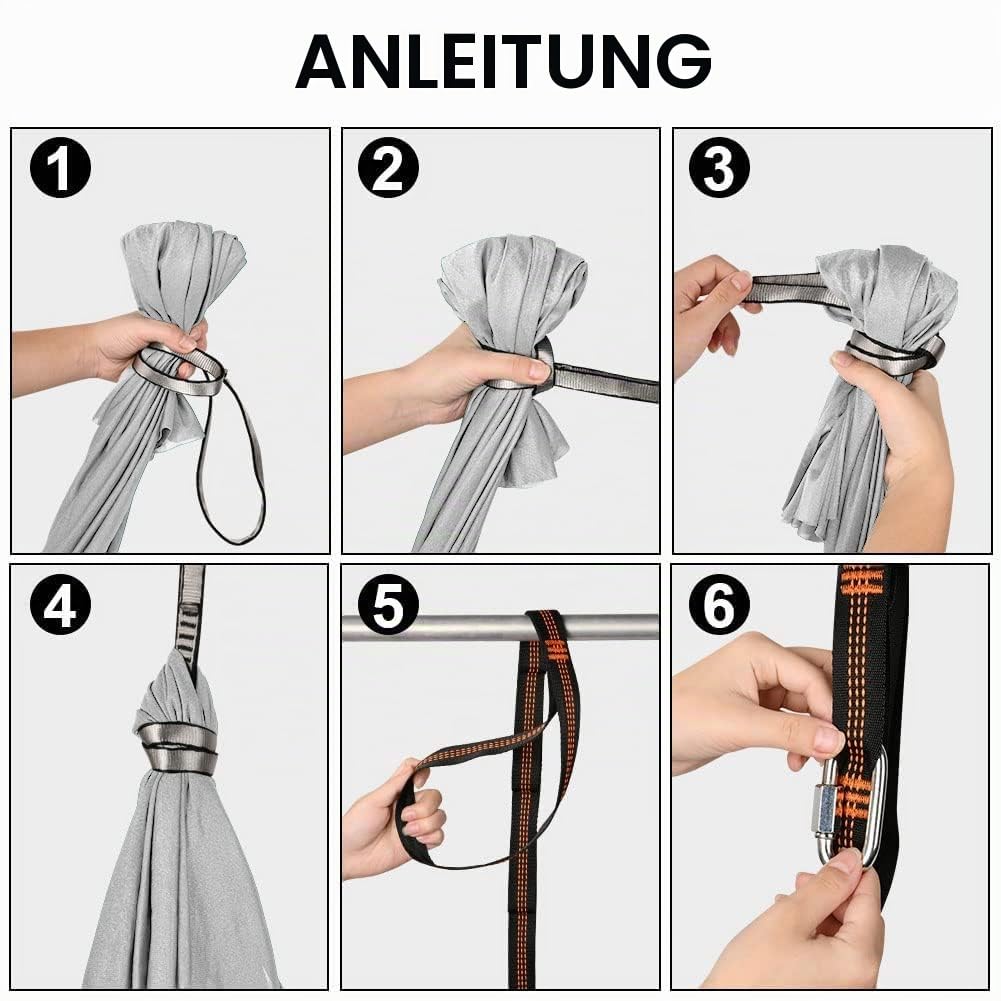 ANLEITUNG

1

2

3

4

5

6