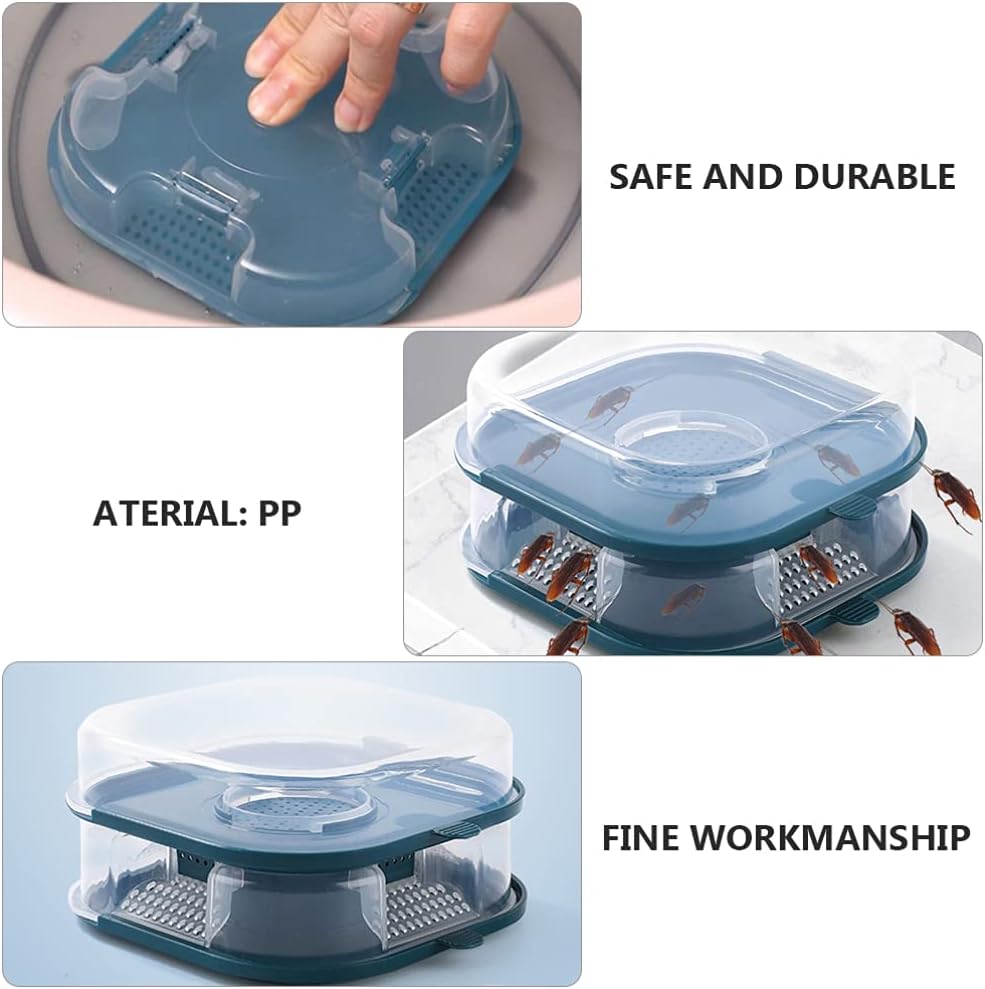 SAFE AND DURABLE

ATERIAL: PP

FINE WORKMANSHIP