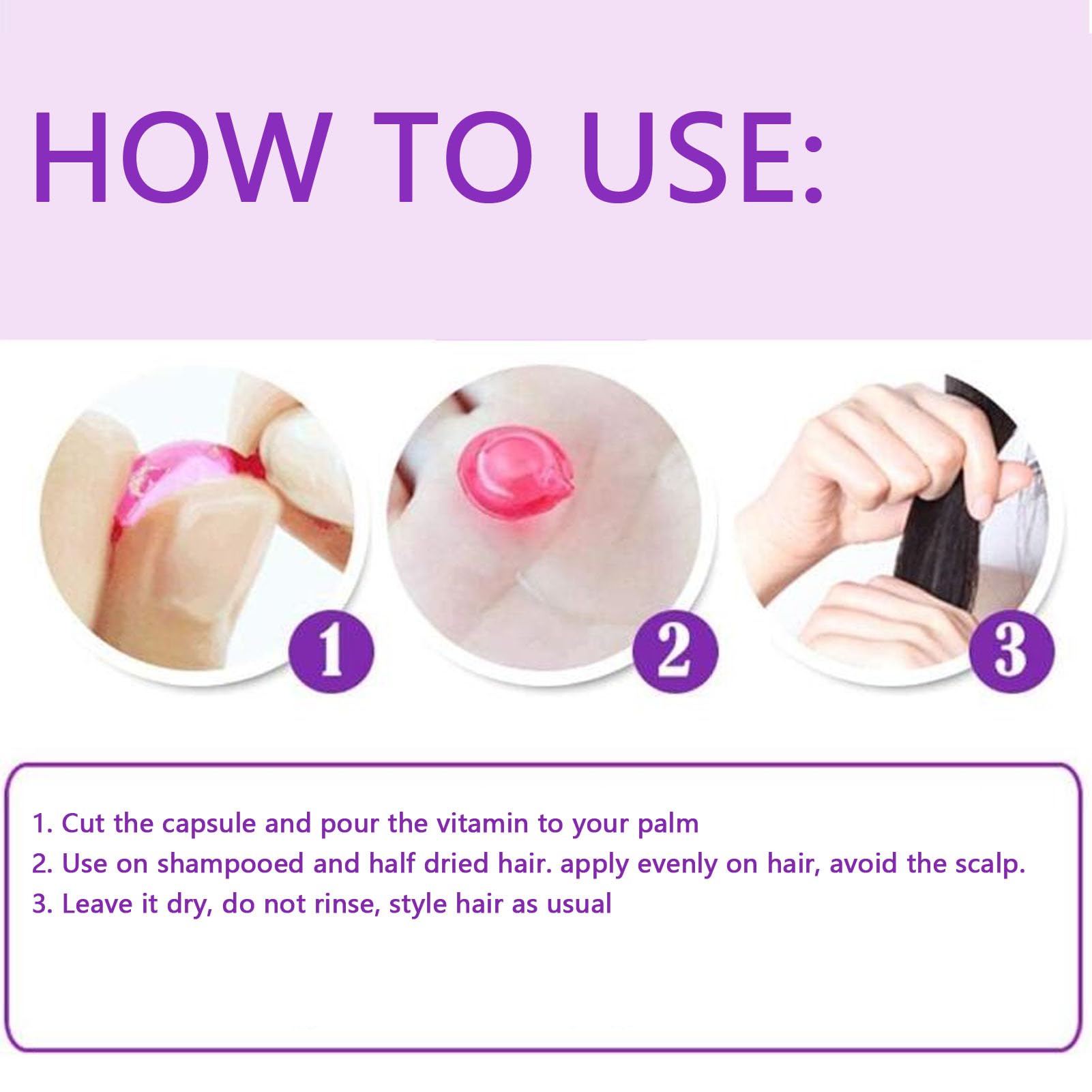 HOW TO USE:

1

2

3

1. Cut the capsule and pour the vitamin to your palm
2. Use on shampooed and half dried hair. apply evenly on hair, avoid the scalp.
3. Leave it dry, do not rinse, style hair as usual