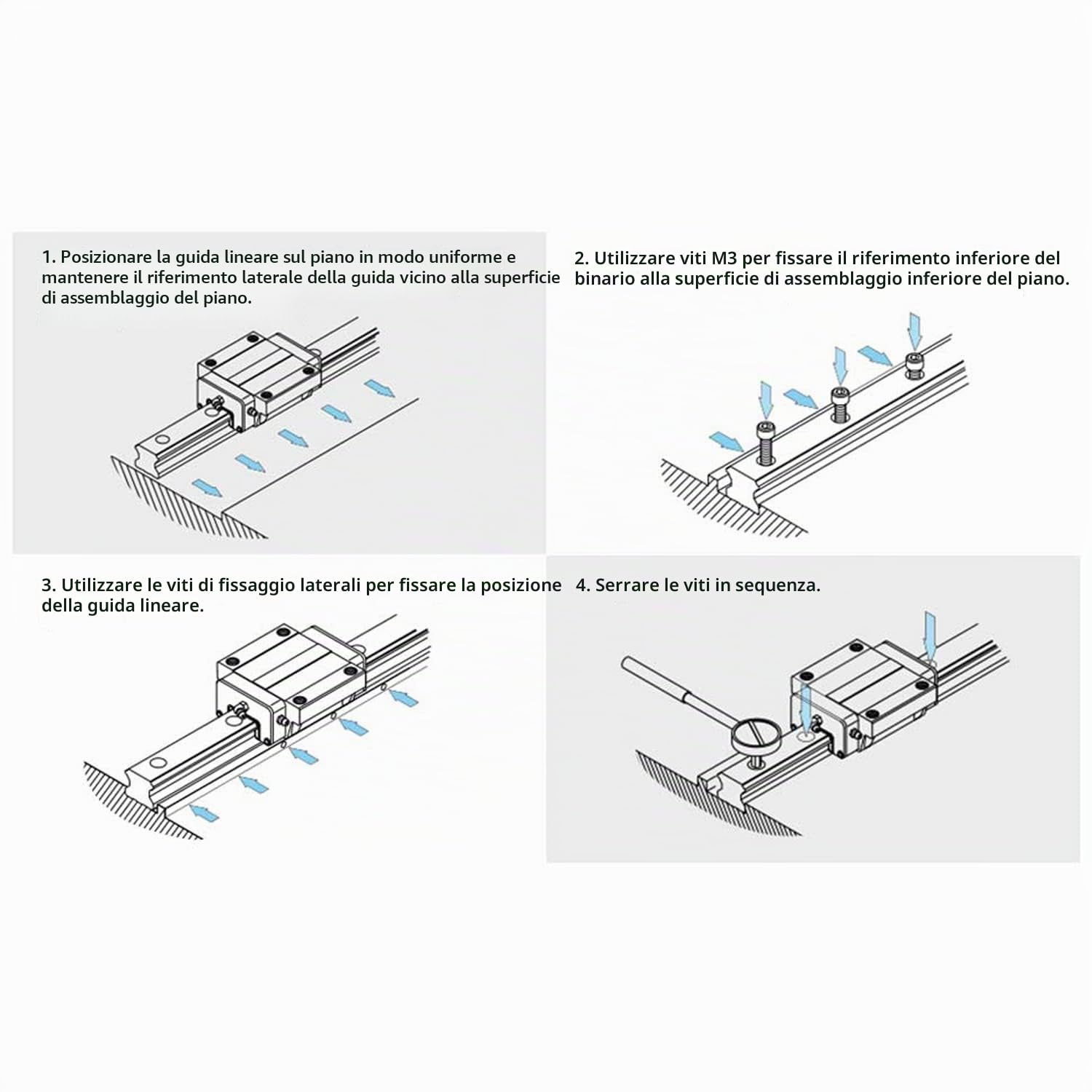 1. Posizionare la guida lineare sul piano in modo uniforme e mantenere il riferimento laterale della guida vicino alla superficie di assemblaggio del piano.

2. Utilizzare viti M3 per fissare il riferimento inferiore del binario alla superficie di assemblaggio inferiore del piano.

3. Utilizzare le viti di fissaggio laterali per fissare la posizione della guida lineare.

4. Serrare le viti in sequenza.