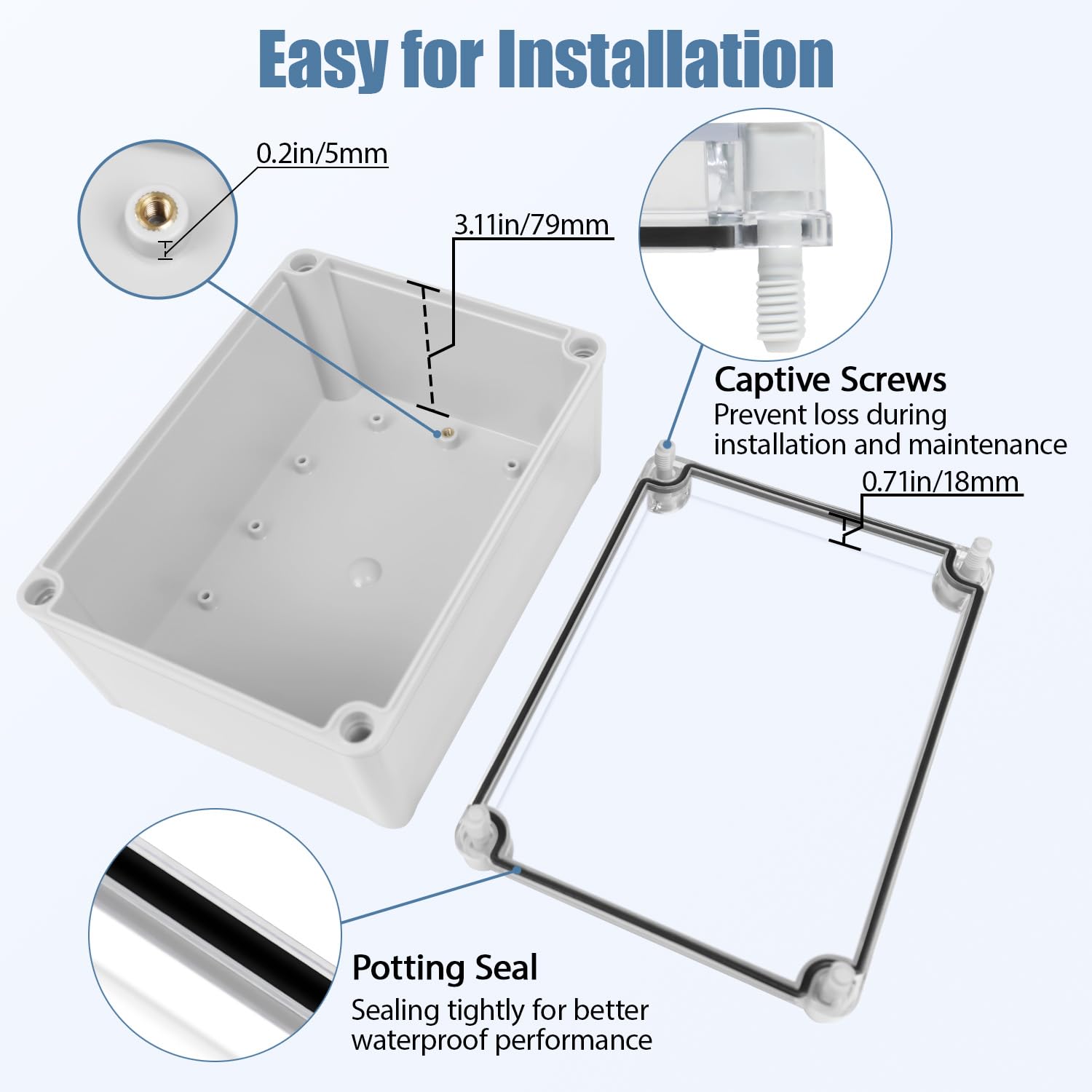 Easy for Installation

0.2in/5mm

3.11in/79mm

Captive Screws
Prevent loss during installation and maintenance

0.71in/18mm

Potting Seal
Sealing tightly for better waterproof performance