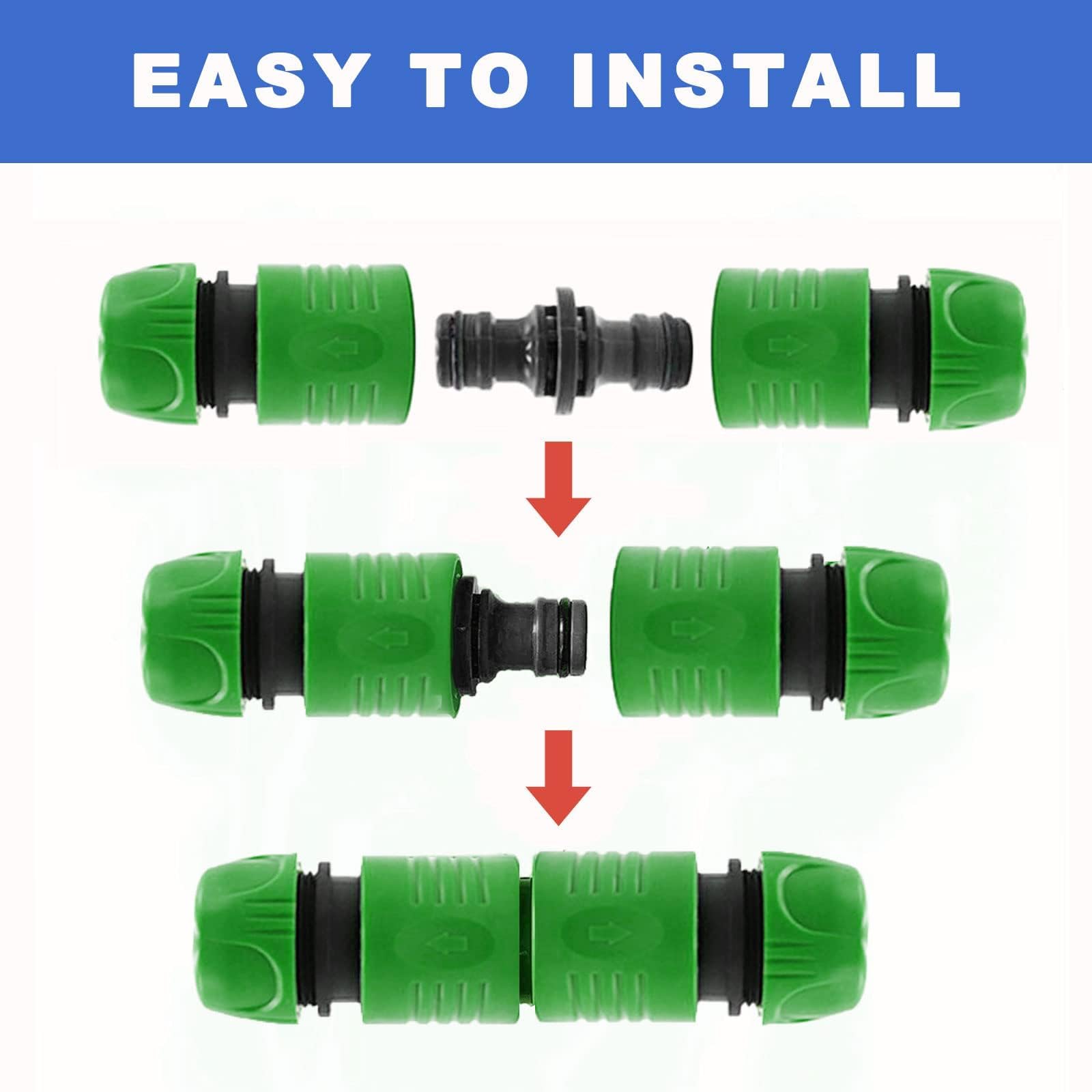 EASY TO INSTALL