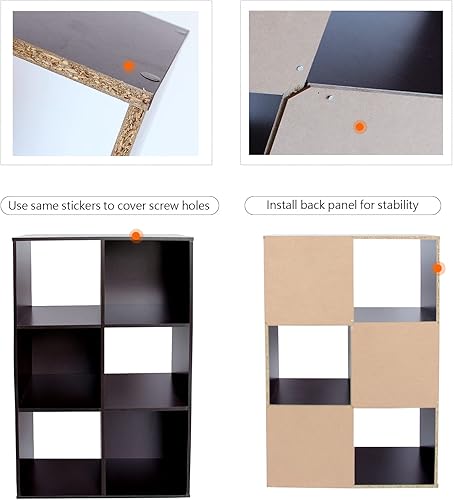 Use same stickers to cover screw holes

Install back panel for stability