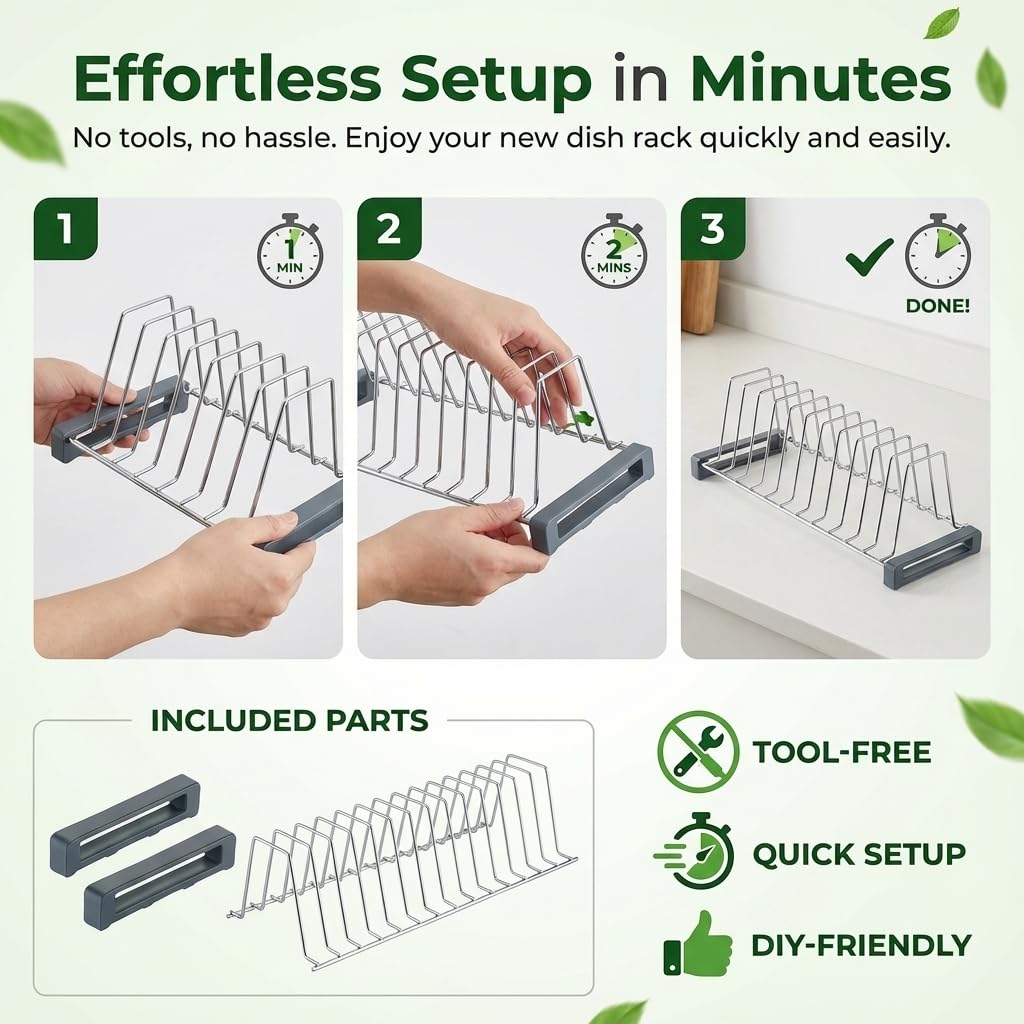 Effortless Setup in Minutes

No tools, no hassle. Enjoy your new dish rack quickly and easily.

1

1 MIN

2

2 MINS

3

DONE!

INCLUDED PARTS

TOOL-FREE

QUICK SETUP

DIY-FRIENDLY