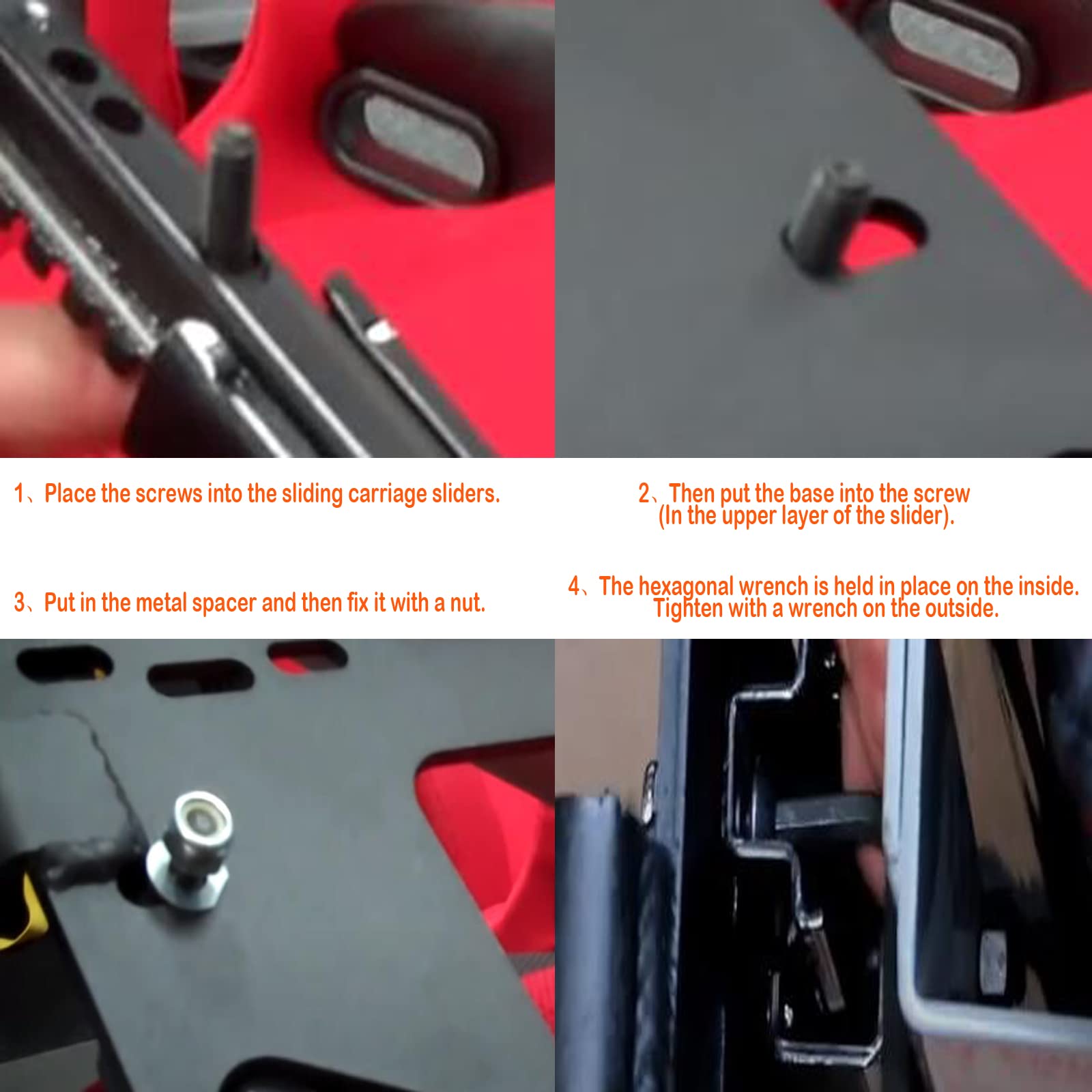 1、Place the screws into the sliding carriage sliders.

2、Then put the base into the screw (In the upper layer of the slider).

3、Put in the metal spacer and then fix it with a nut.

4、The hexagonal wrench is held in place on the inside. Tighten with a wrench on the outside.