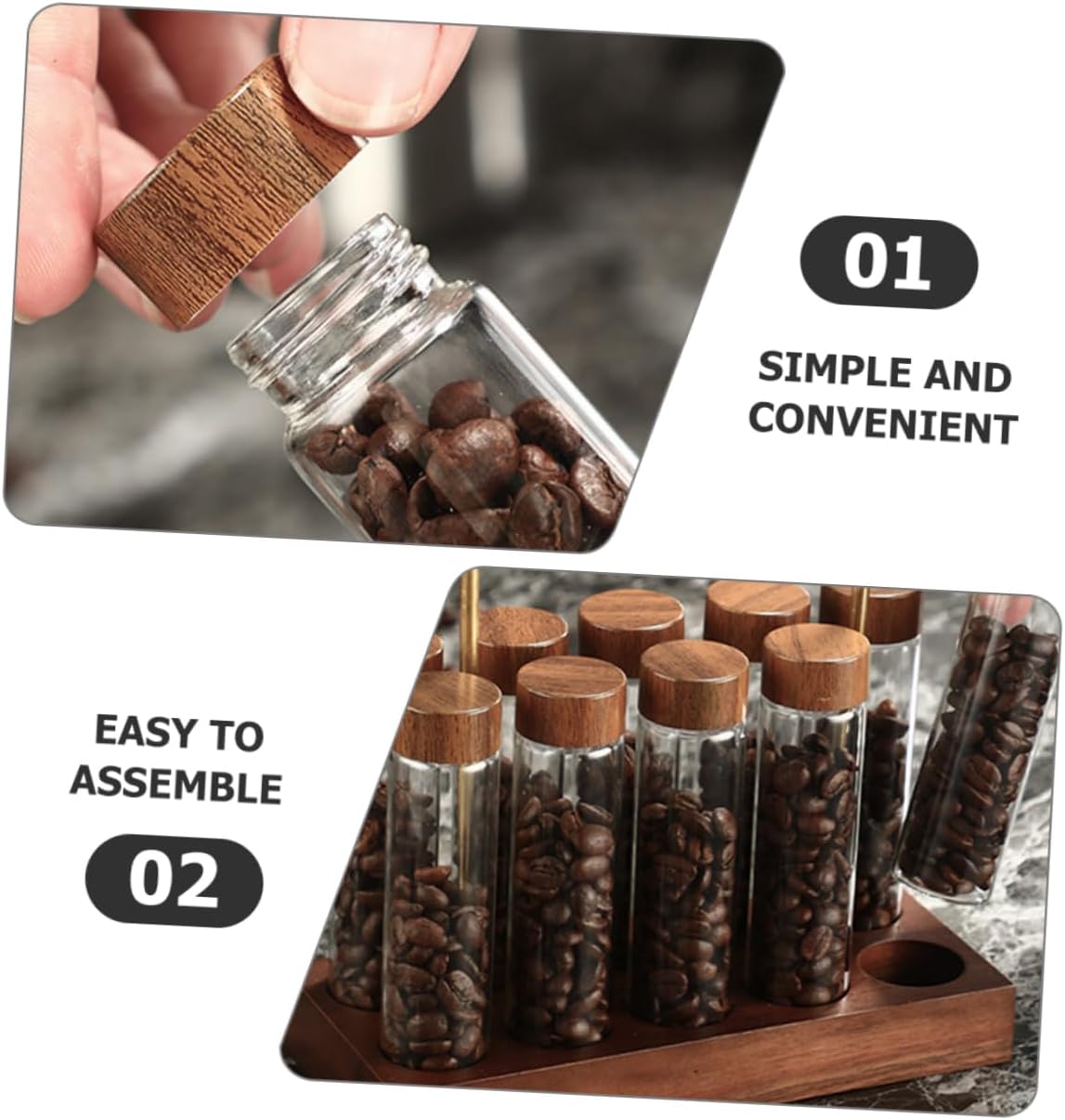 01

SIMPLE AND CONVENIENT

EASY TO ASSEMBLE

02