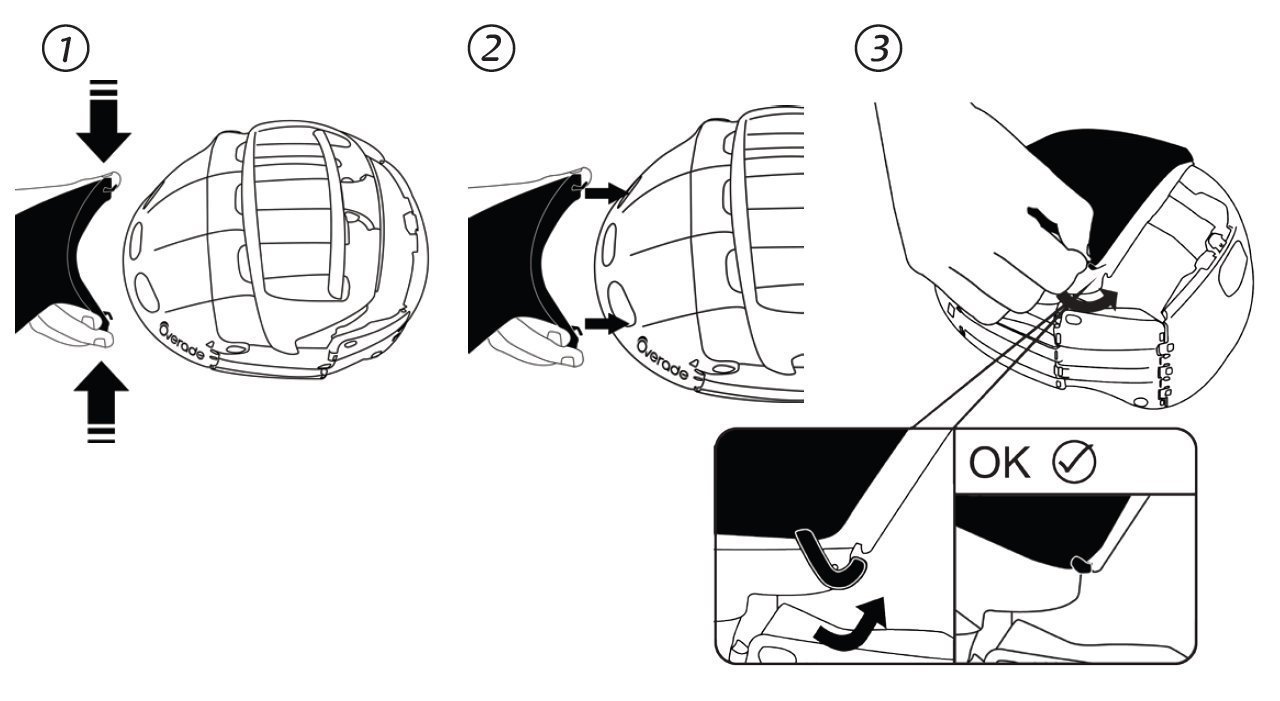 1

Overade

2

Overade

3

OK