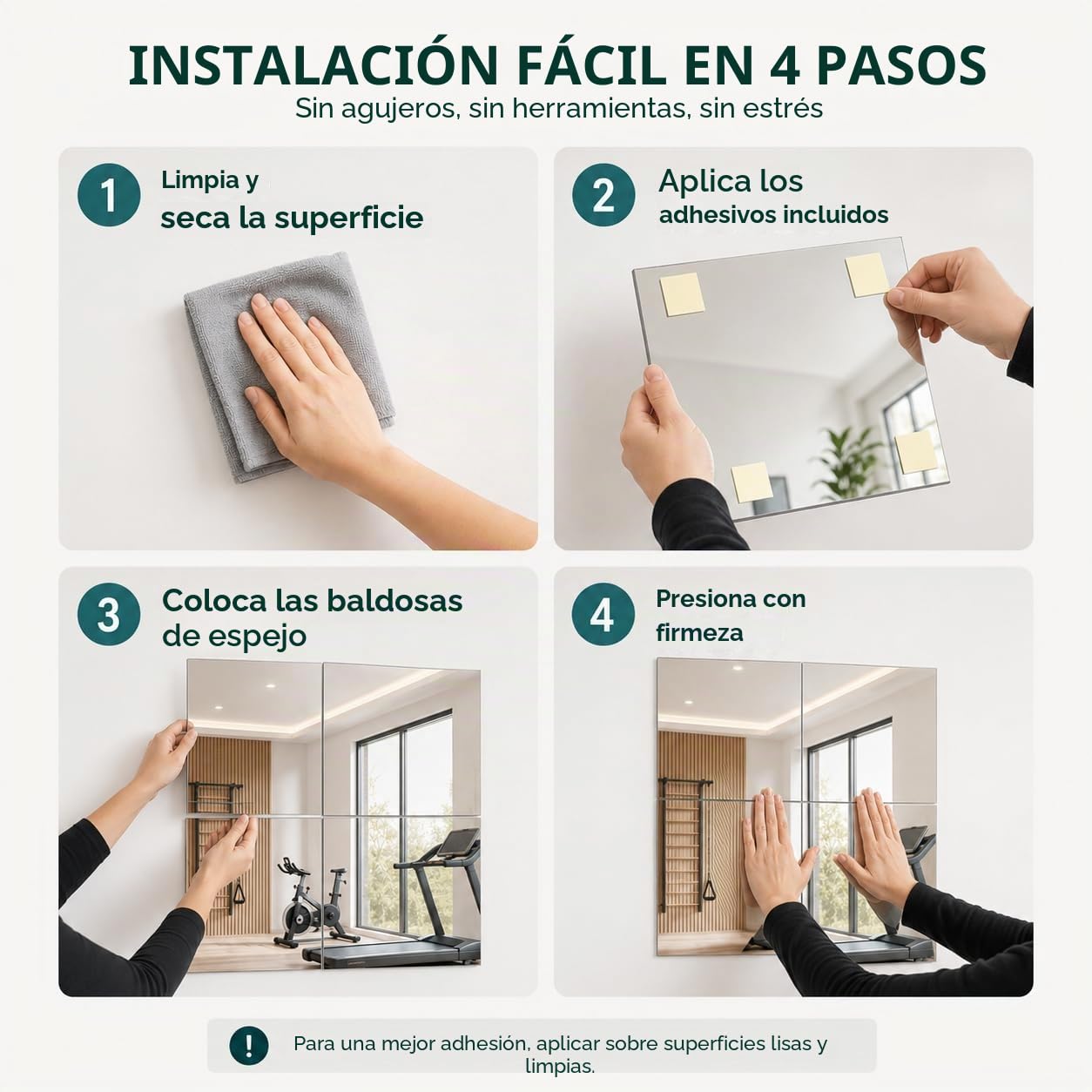 INSTALACIÓN FÁCIL EN 4 PASOS
Sin agujeros, sin herramientas, sin estrés

1
Limpia y
seca la superficie

2
Aplica los
adhesivos incluidos

3
Coloca las baldosas
de espejo

4
Presiona con
firmeza

!
Para una mejor adhesión, aplicar sobre superficies lisas y limpias.