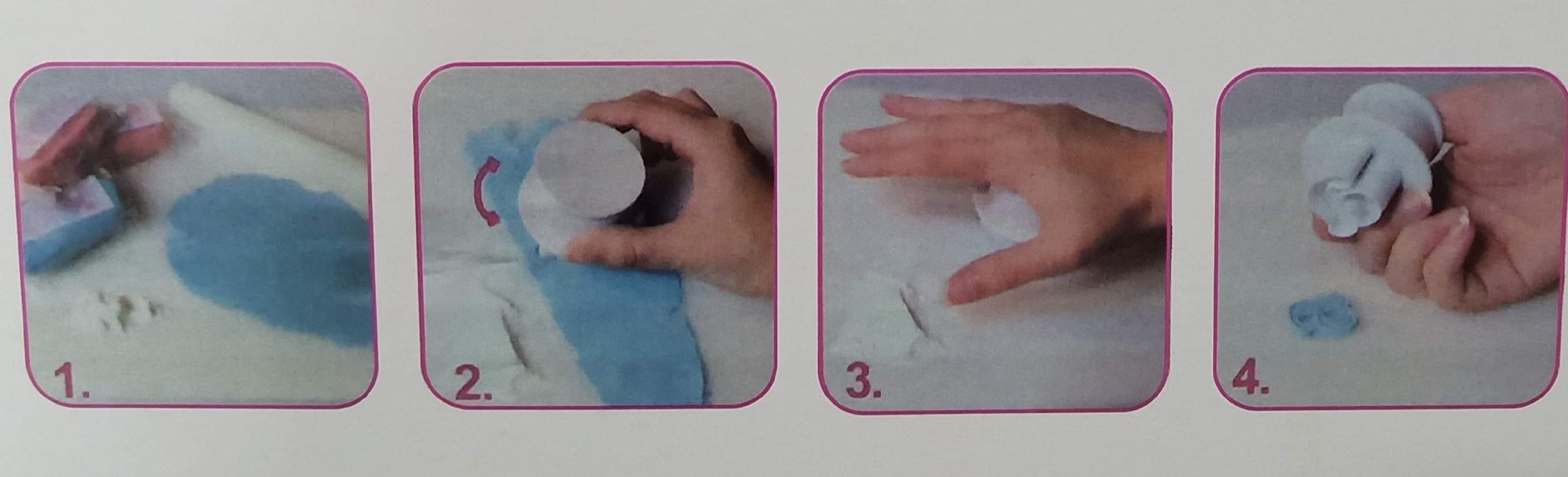 1.

2.

3.

4.