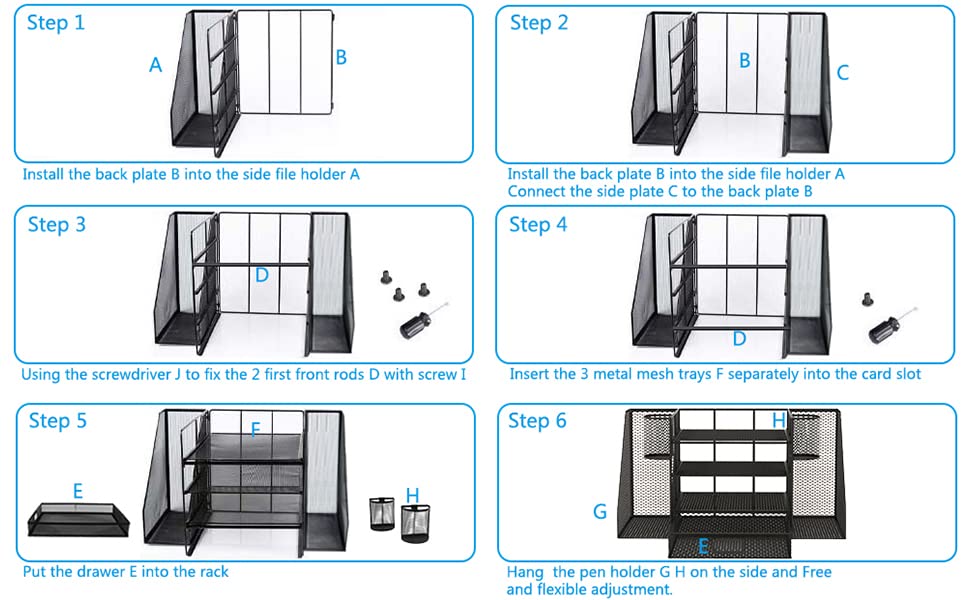 Step 1

A

B

Install the back plate B into the side file holder A

Step 2

B

C

Install the back plate B into the side file holder A
Connect the side plate C to the back plate B

Step 3

D

Using the screwdriver J to fix the 2 first front rods D with screw I

Step 4

D

Insert the 3 metal mesh trays F separately into the card slot

Step 5

F

E

H

Put the drawer E into the rack

Step 6

H

G

E

Hang the pen holder G H on the side and Free and flexible adjustment.