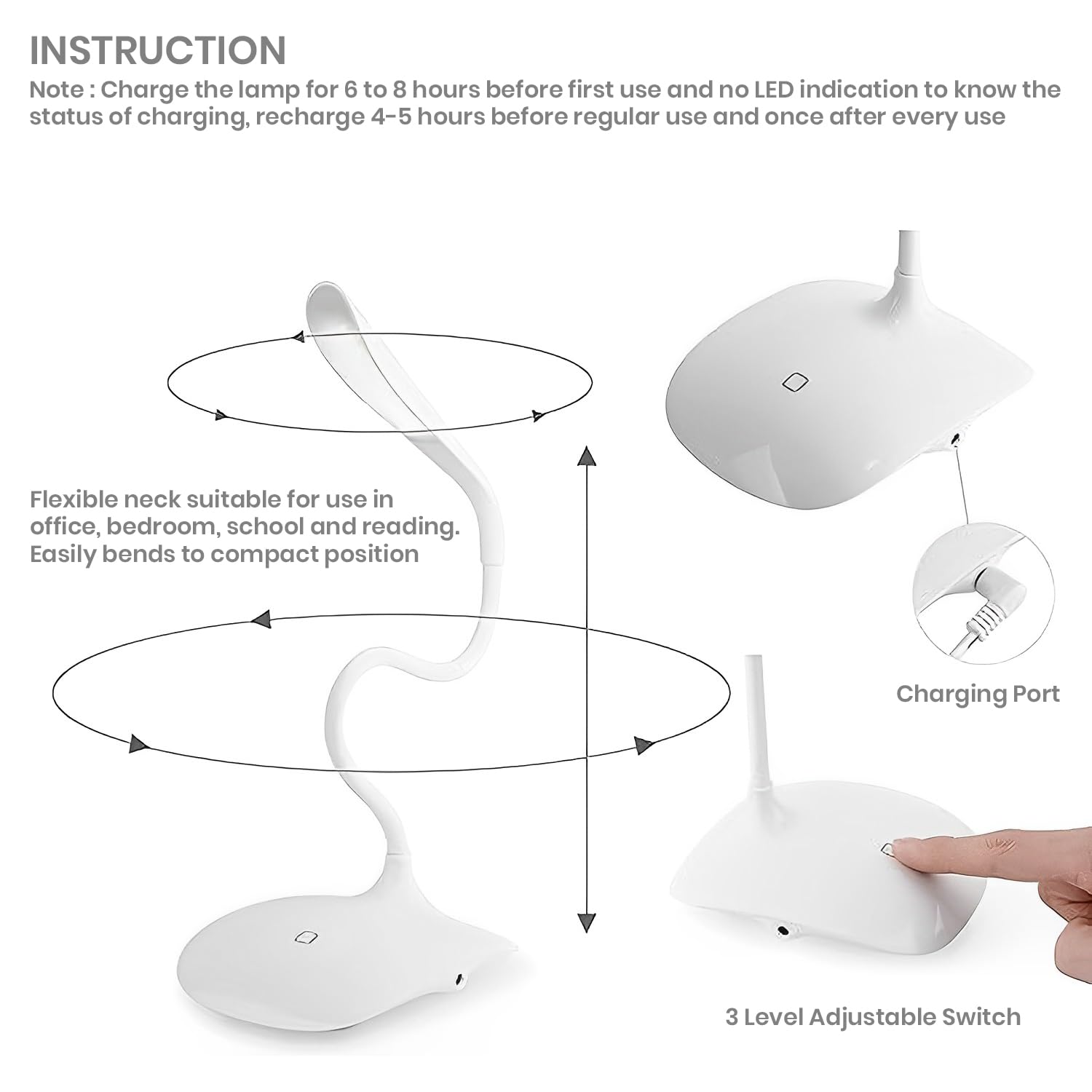 INSTRUCTION

Note : Charge the lamp for 6 to 8 hours before first use and no LED indication to know the status of charging, recharge 4-5 hours before regular use and once after every use

Flexible neck suitable for use in office, bedroom, school and reading. Easily bends to compact position

Charging Port

3 Level Adjustable Switch