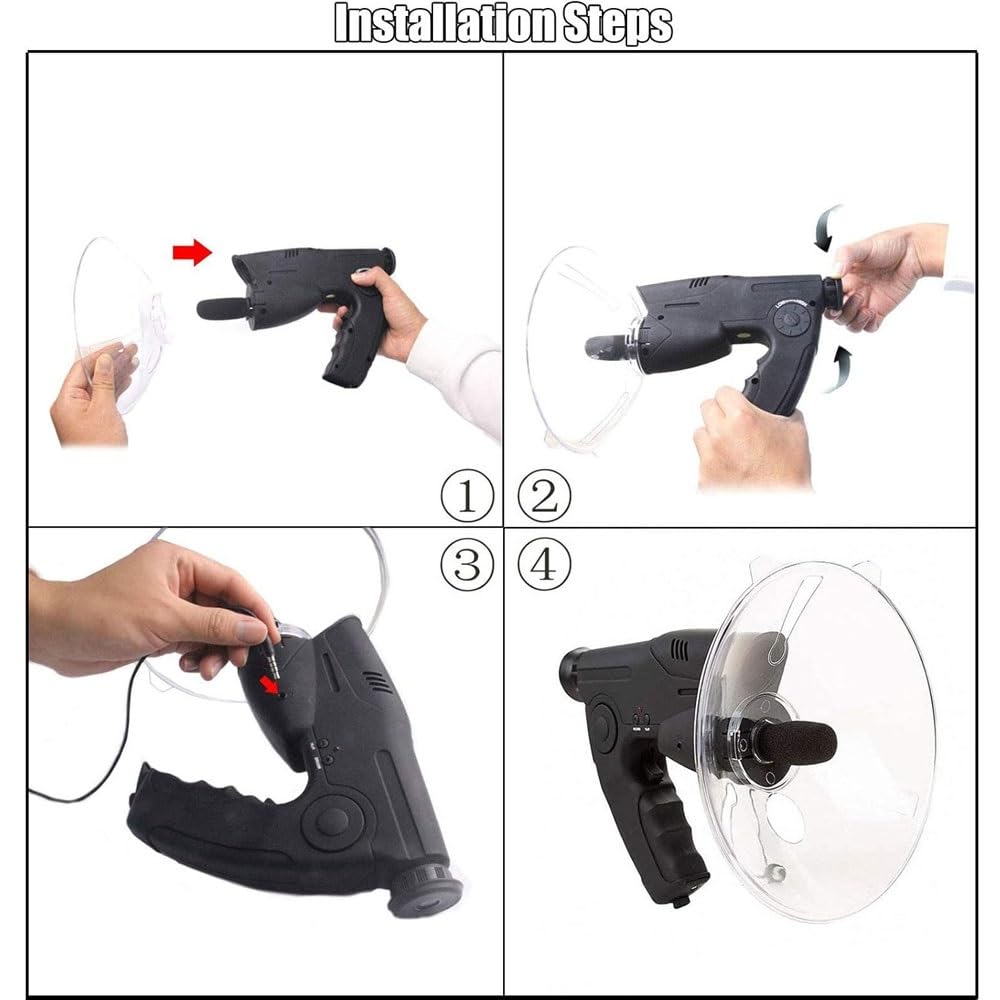 Installation Steps

①

②

③

④