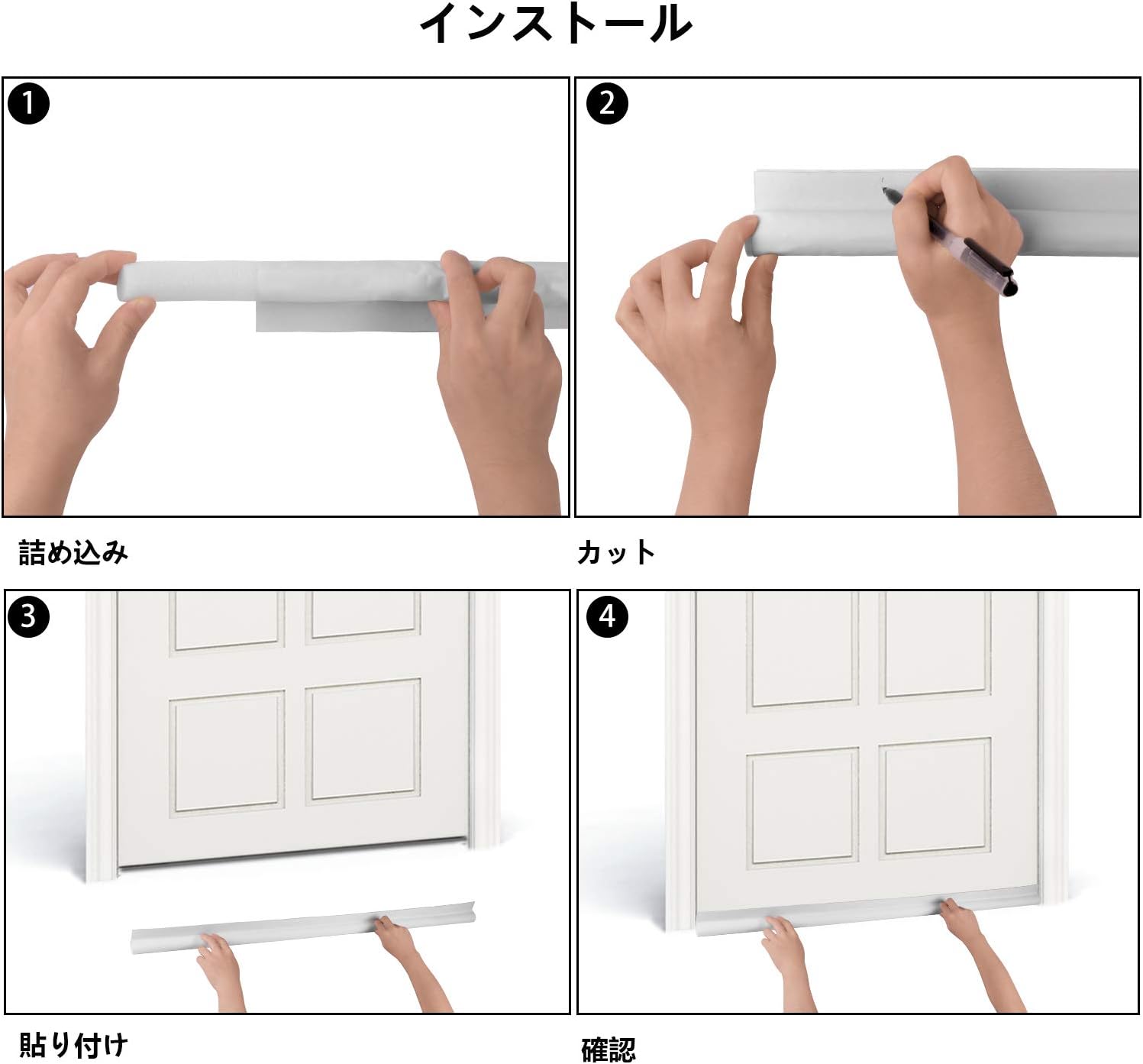 インストール

1

詰め込み

2

カット

3

貼り付け

4

確認