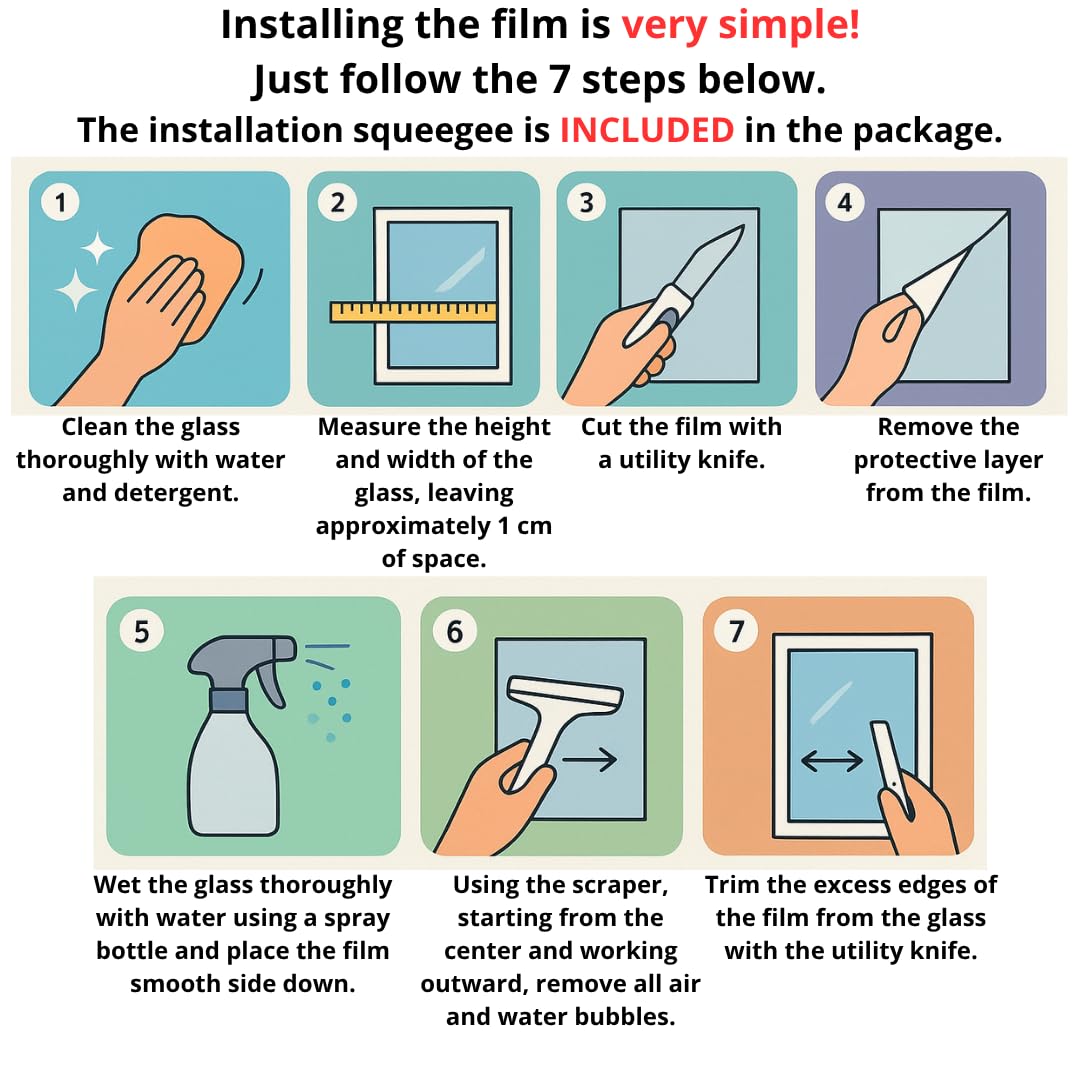 Installing the film is very simple!
Just follow the 7 steps below.
The installation squeegee is INCLUDED in the package.

1

Clean the glass thoroughly with water and detergent.

2

Measure the height and width of the glass, leaving approximately 1 cm of space.

3

Cut the film with a utility knife.

4

Remove the protective layer from the film.

5

Wet the glass thoroughly with water using a spray bottle and place the film smooth side down.

6

Using the scraper, starting from the center and working outward, remove all air and water bubbles.

7

Trim the excess edges of the film from the glass with the utility knife.