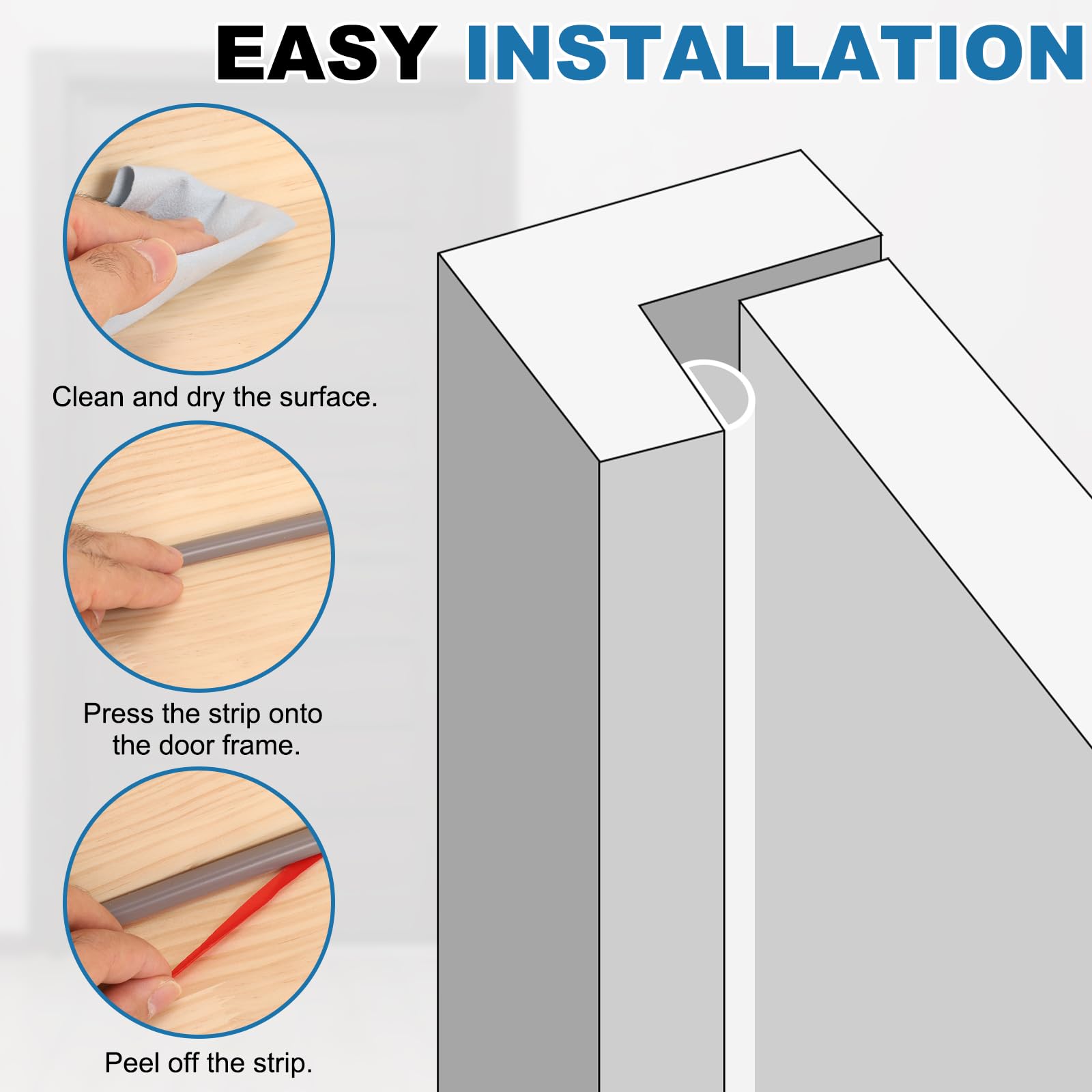 EASY INSTALLATION

Clean and dry the surface.

Press the strip onto the door frame.

Peel off the strip.