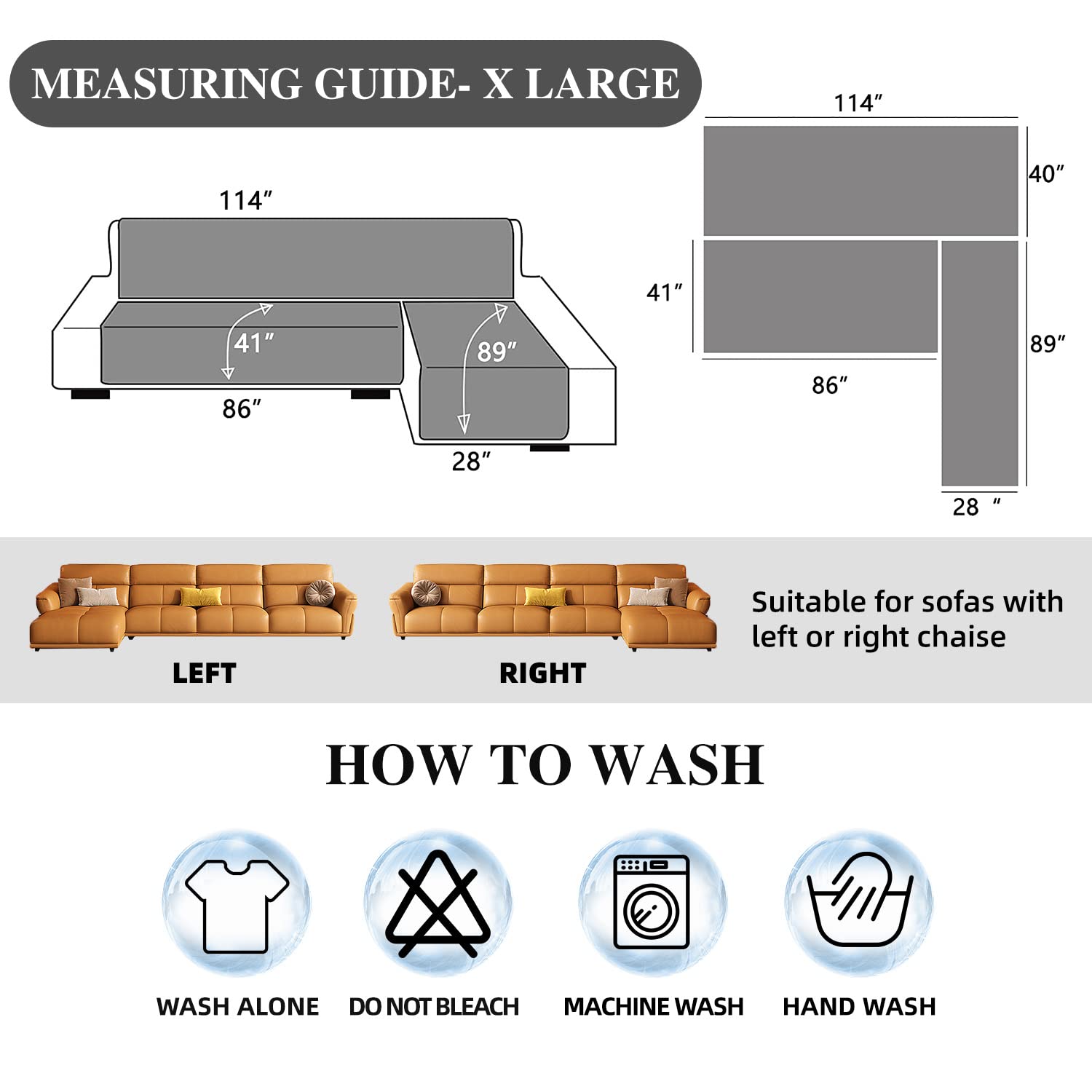 MEASURING GUIDE- X LARGE

114″

41″

89″

86″

28″

114″

40″

41″

89″

86″

28 ″

LEFT

RIGHT

Suitable for sofas with left or right chaise

HOW TO WASH

WASH ALONE

DO NOT BLEACH

MACHINE WASH

HAND WASH