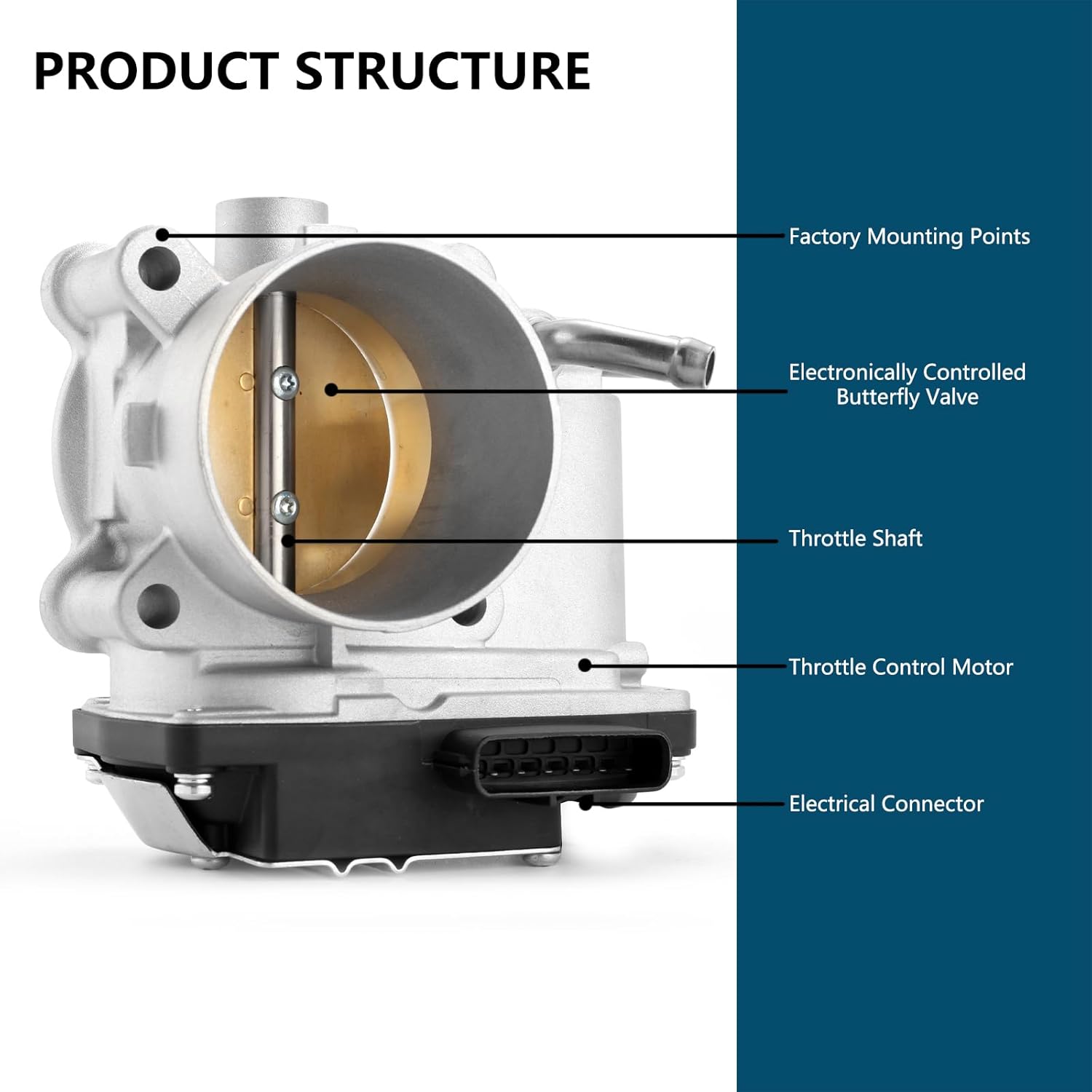 PRODUCT STRUCTURE

Factory Mounting Points

Electronically Controlled Butterfly Valve

Throttle Shaft

Throttle Control Motor

Electrical Connector