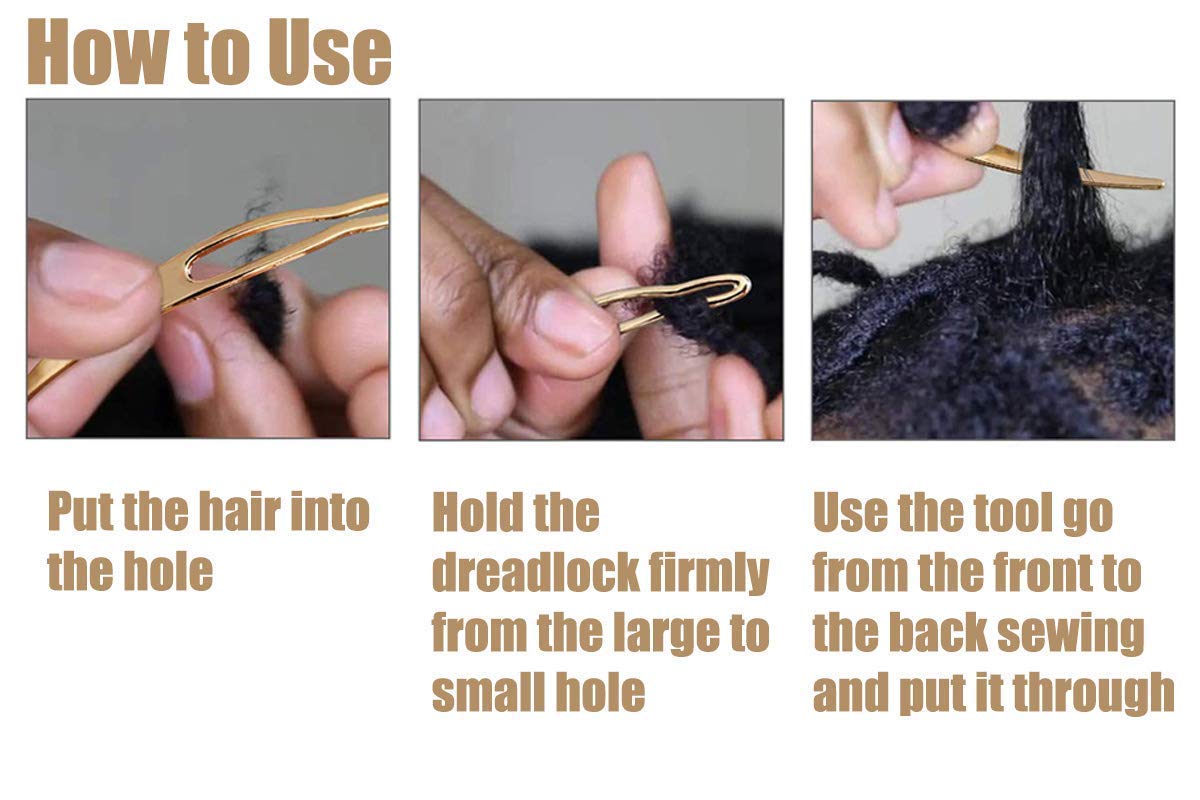 How to Use

Put the hair into the hole

Hold the dreadlock firmly from the large to small hole

Use the tool go from the front to the back sewing and put it through