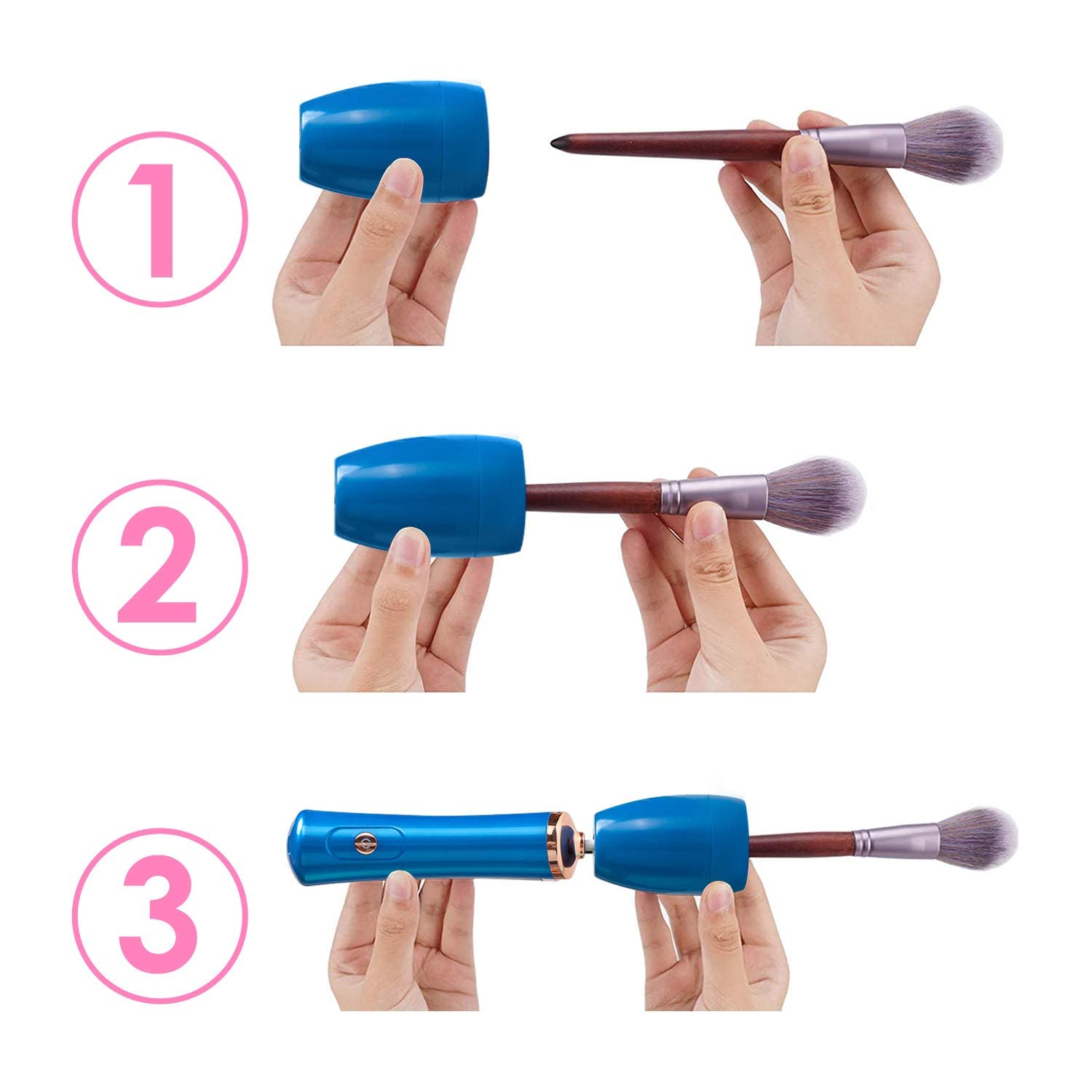 1

2

3