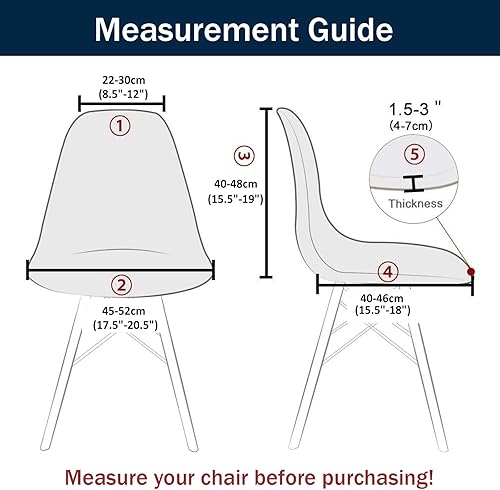 Measurement Guide

22-30cm
(8.5"-12")

①

②

45-52cm
(17.5"-20.5")

③

40-48cm
(15.5"-19")

1.5-3 "
(4-7cm)

⑤

Thickness

④

40-46cm
(15.5"-18")

Measure your chair before purchasing!