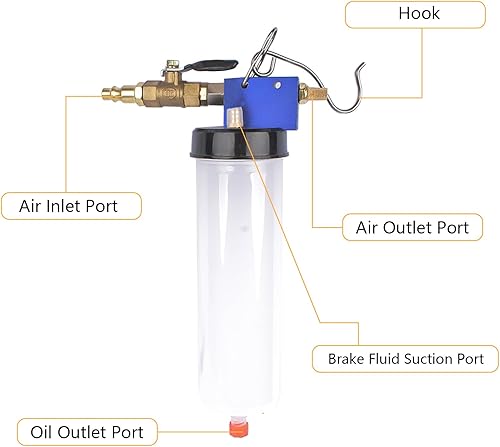 Hook

Air Inlet Port

Air Outlet Port

Brake Fluid Suction Port

Oil Outlet Port