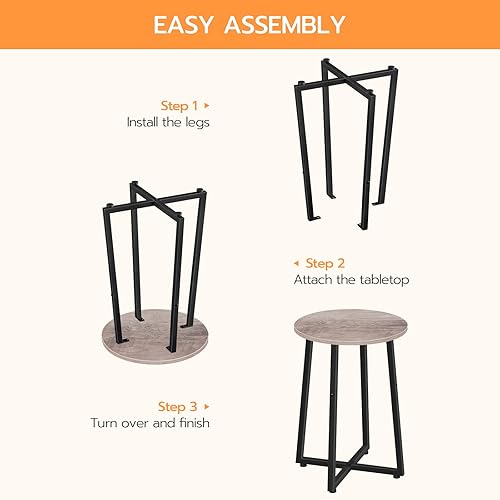 EASY ASSEMBLY

Step 1 ▸
Install the legs

◂ Step 2
Attach the tabletop

Step 3 ▸
Turn over and finish