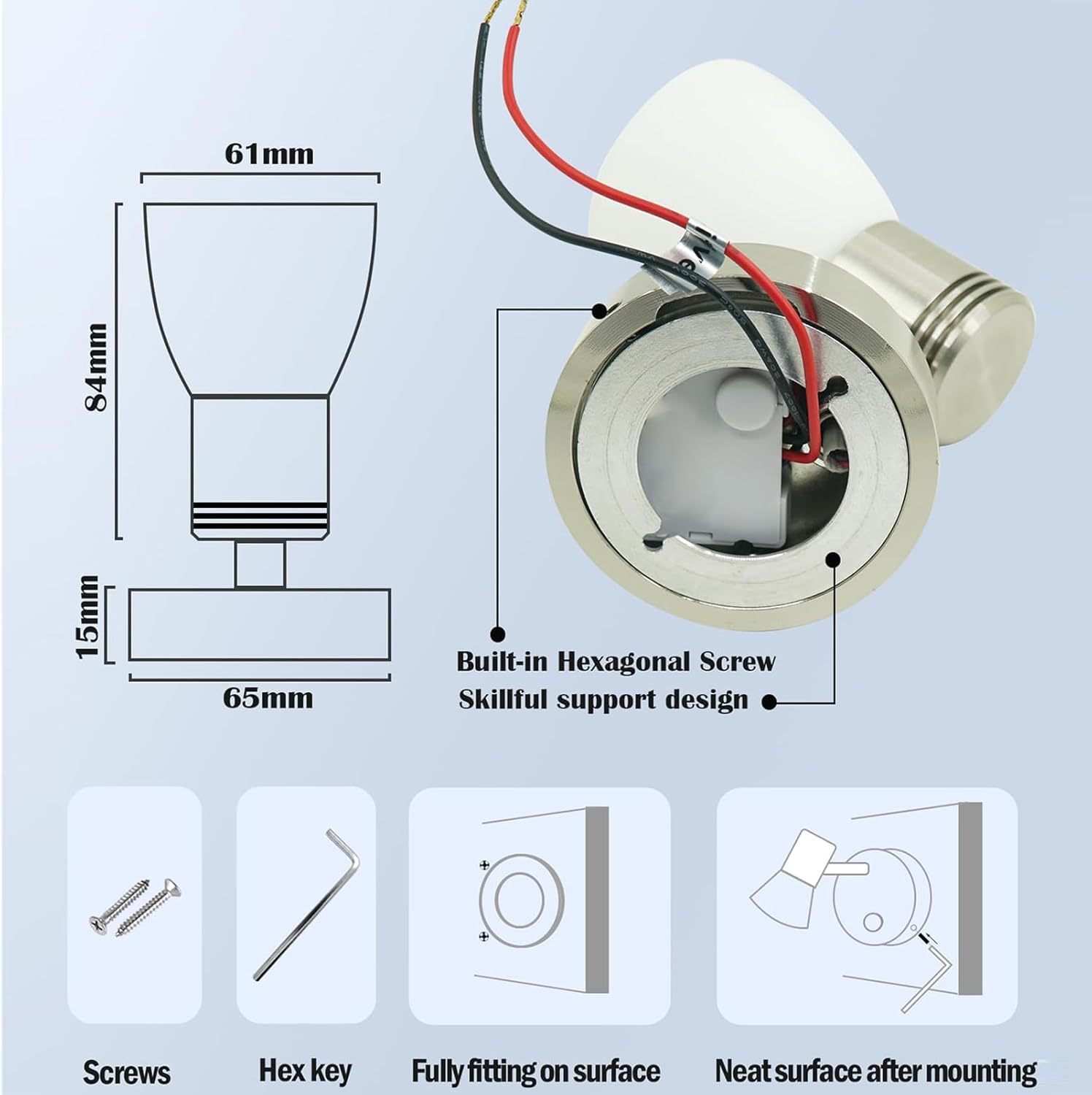 61mm

84mm

15mm

65mm

Built-in Hexagonal Screw

Skillful support design

Screws

Hex key

Fully fitting on surface

Neat surface after mounting