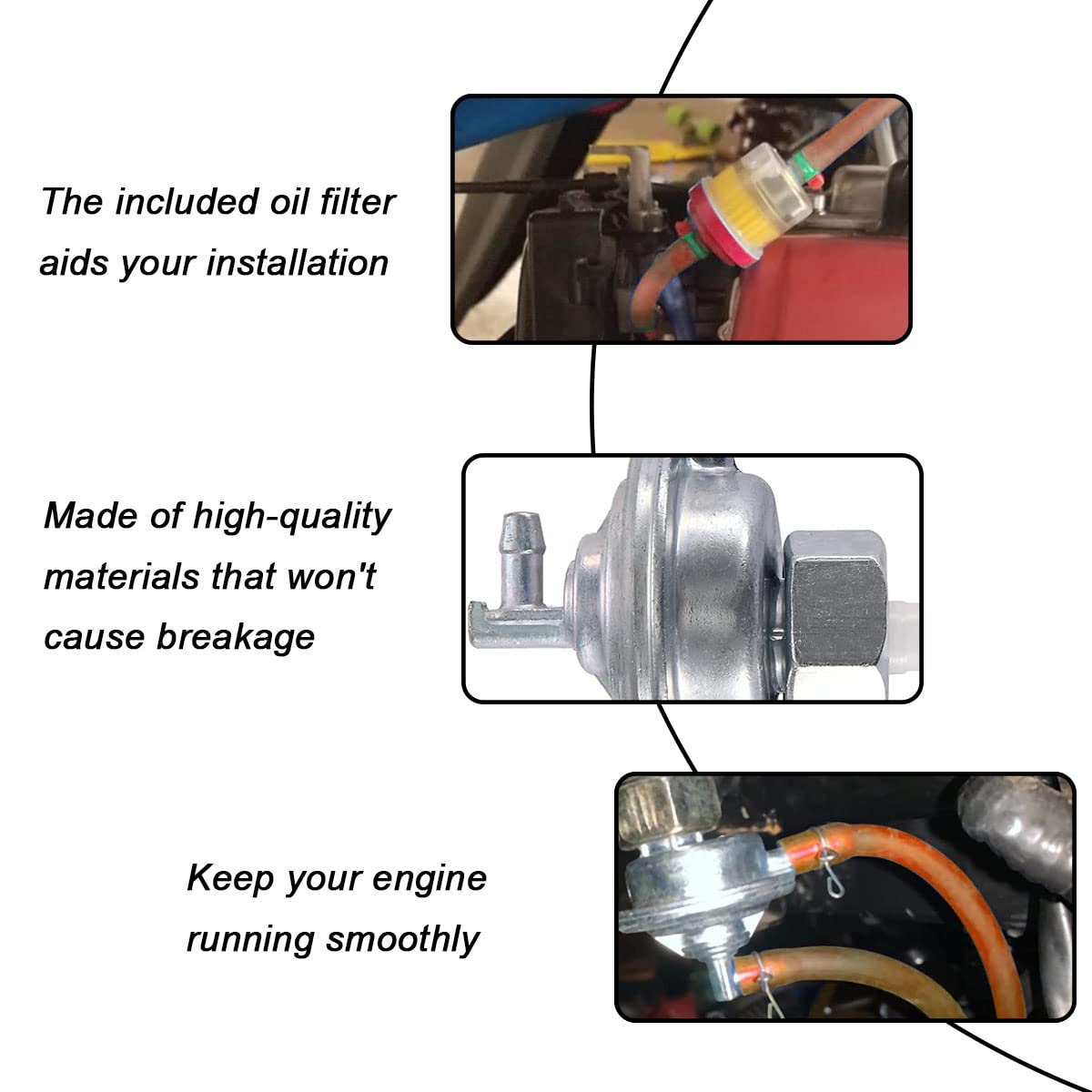 The included oil filter aids your installation

Made of high-quality materials that won't cause breakage

Keep your engine running smoothly