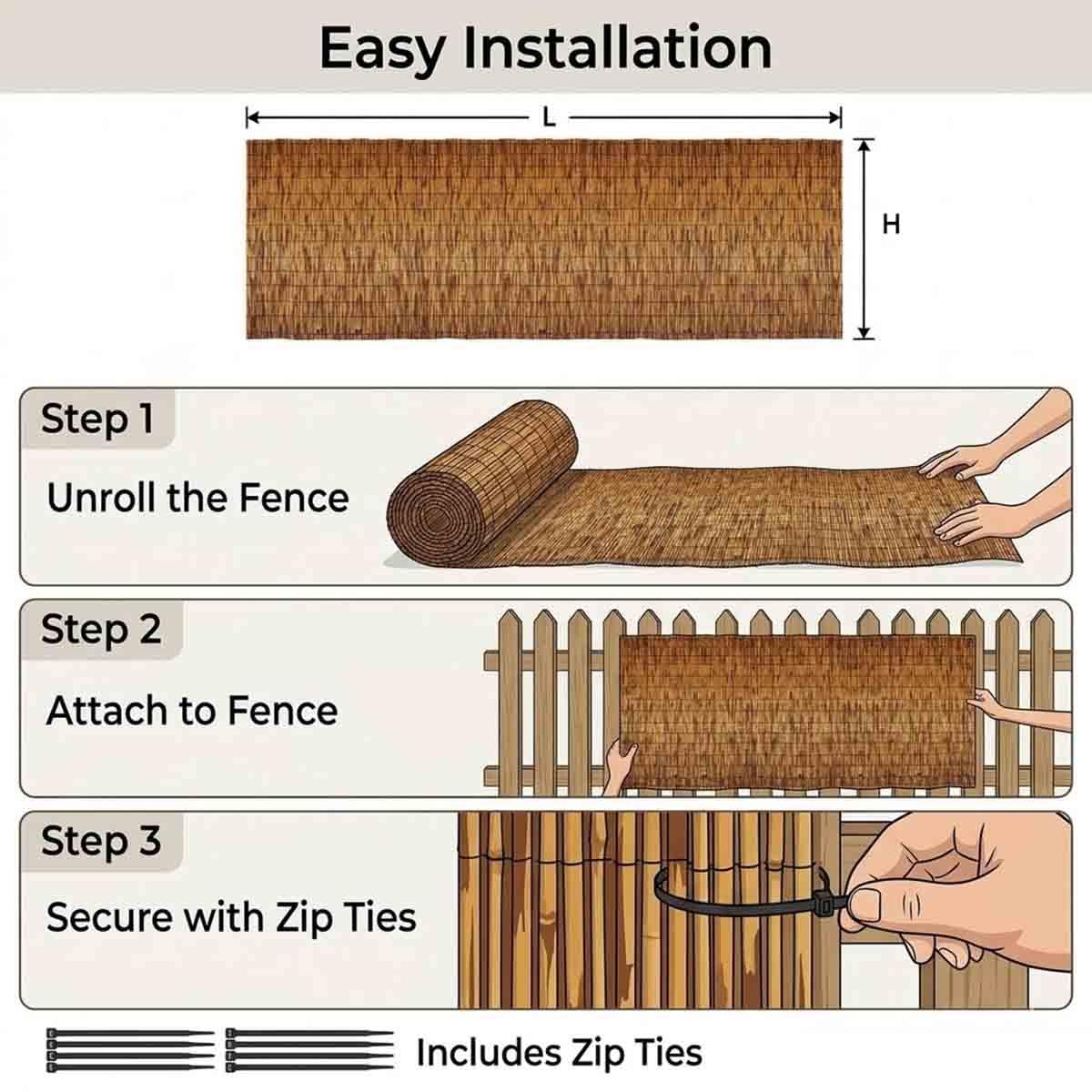 Easy Installation

L

H

Step 1

Unroll the Fence

Step 2

Attach to Fence

Step 3

Secure with Zip Ties

Includes Zip Ties