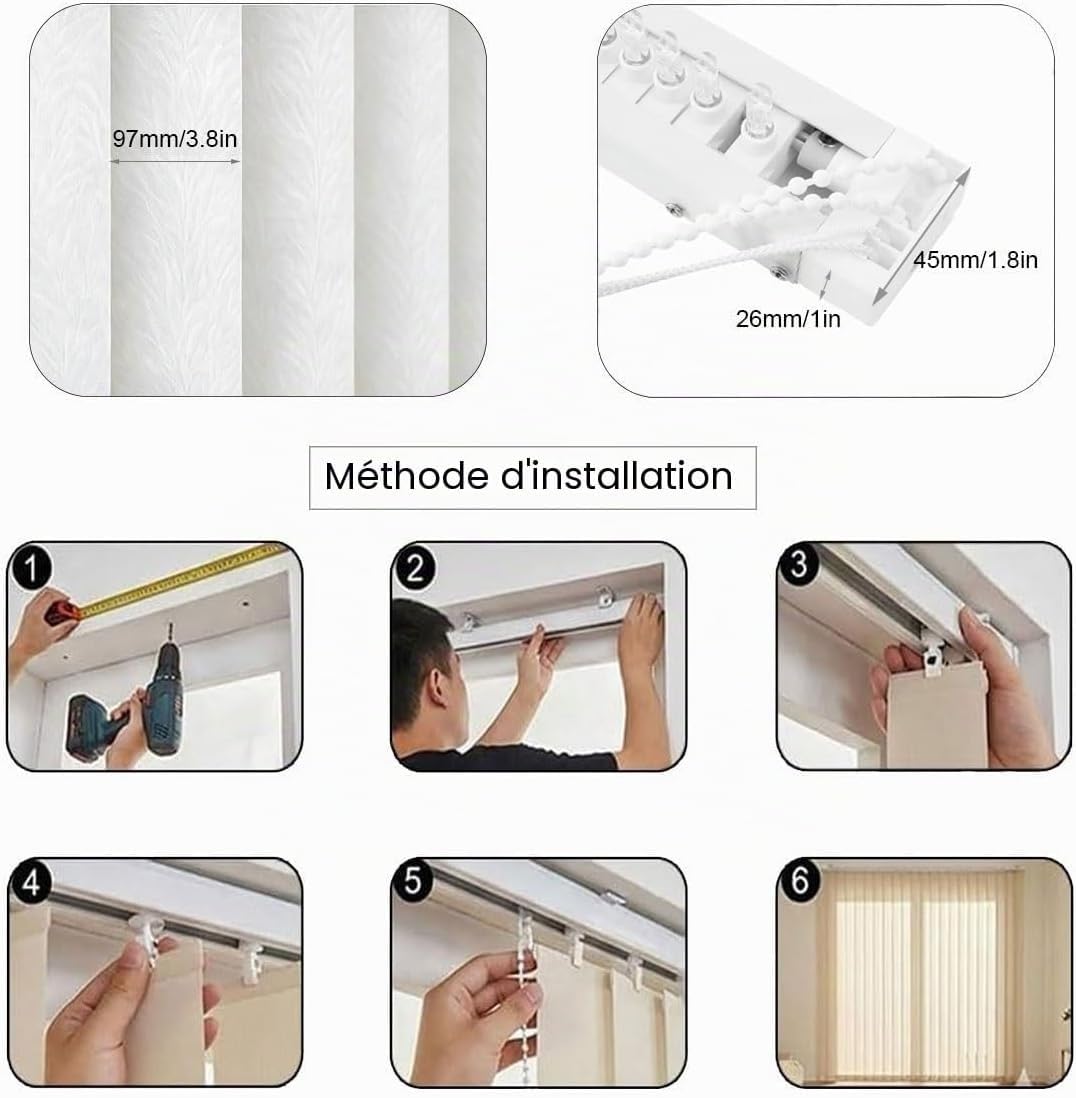 97mm/3.8in

45mm/1.8in

26mm/1in

Méthode d'installation

1

2

3

4

5

6