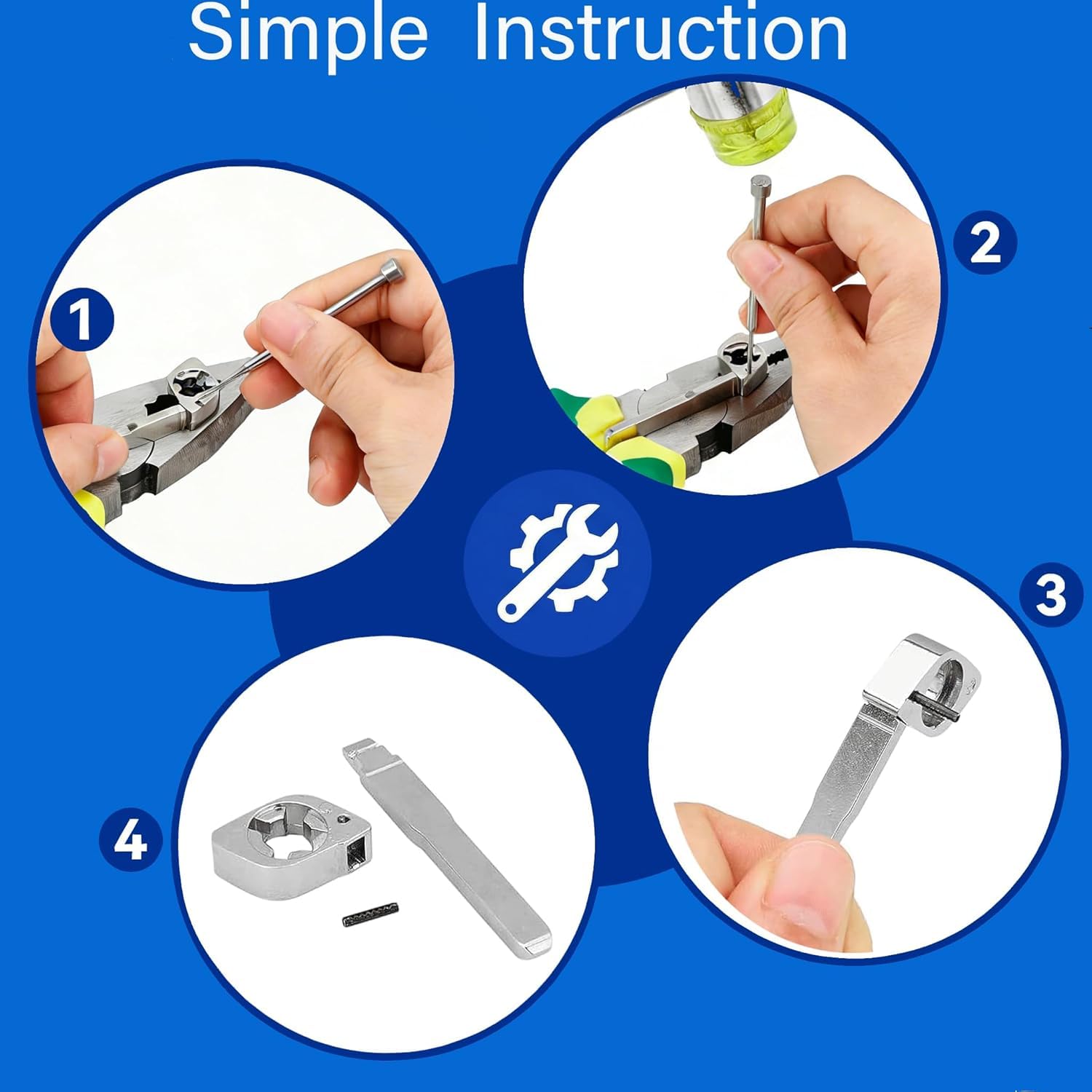 Simple Instruction

1

2

3

4