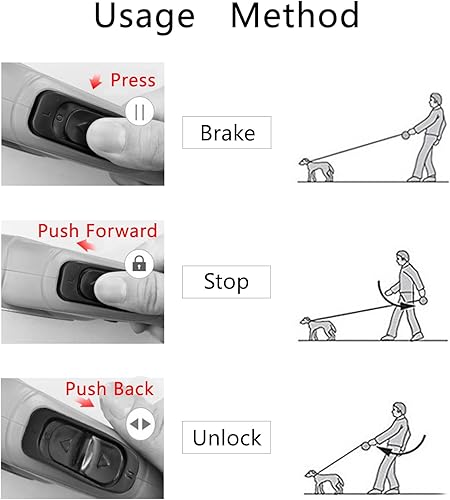 Usage Method

Press

Brake

Push Forward

Stop

Push Back

Unlock