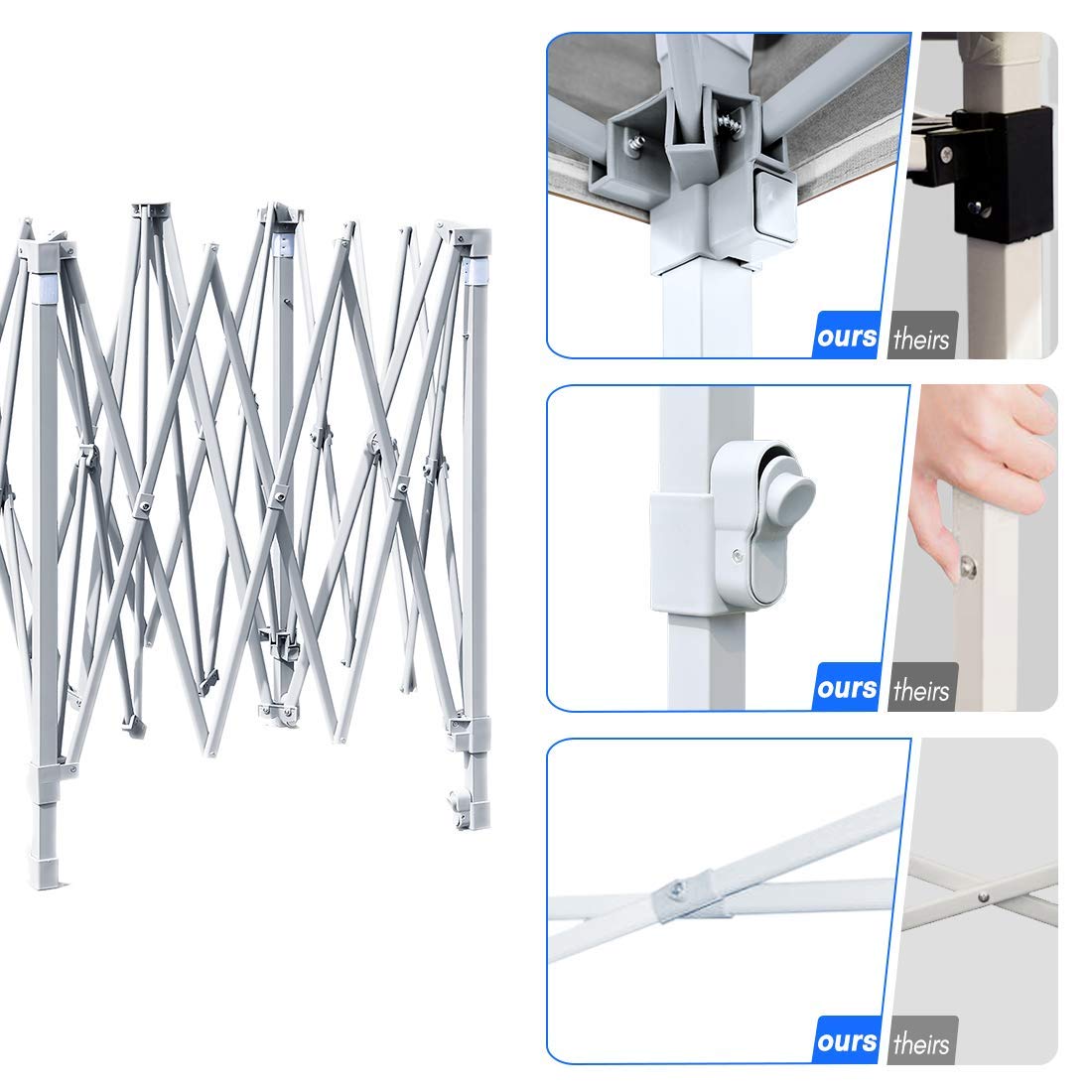 ours theirs

ours theirs

ours theirs