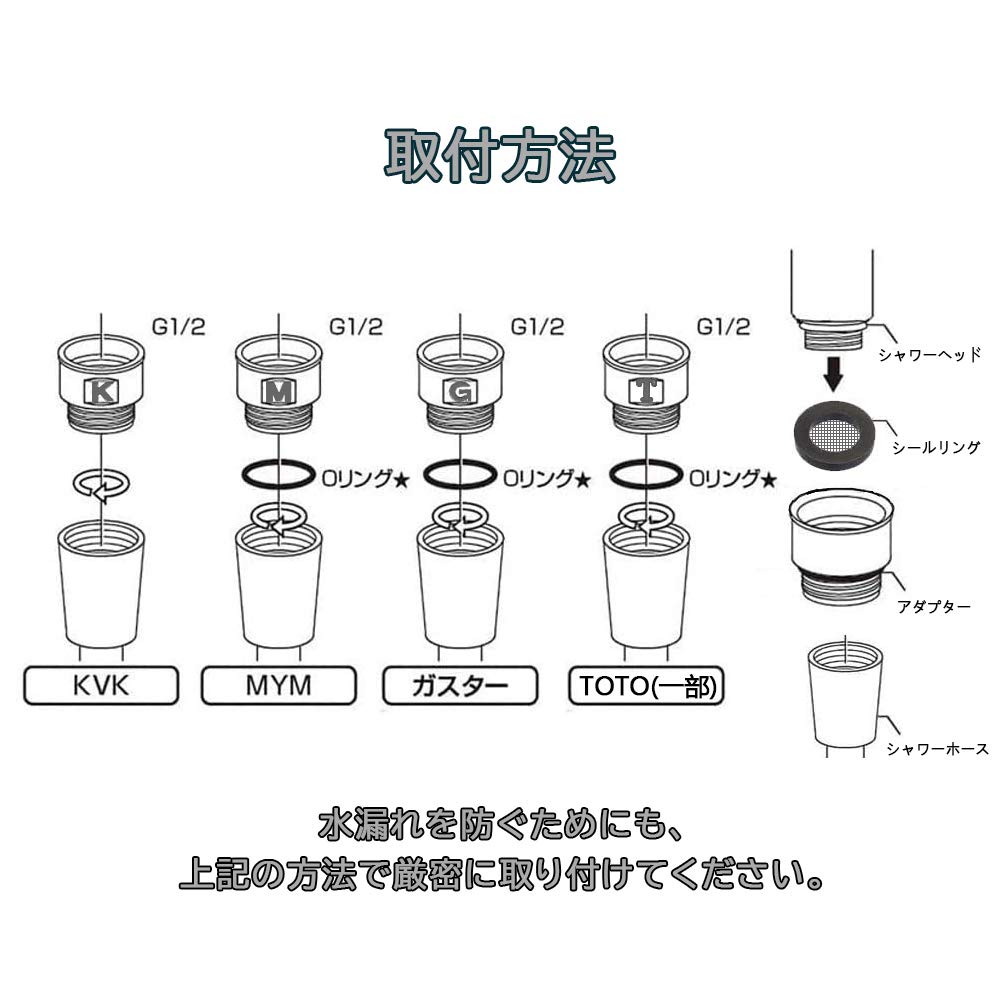 取付方法

G1/2
K
KVK

G1/2
M
Oリング★
MYM

G1/2
G
Oリング★
ガスター

G1/2
T
Oリング★
TOTO(一部)

シャワーヘッド
シールリング
アダプター
シャワーホース

水漏れを防ぐためにも、
上記の方法で厳密に取り付けてください。