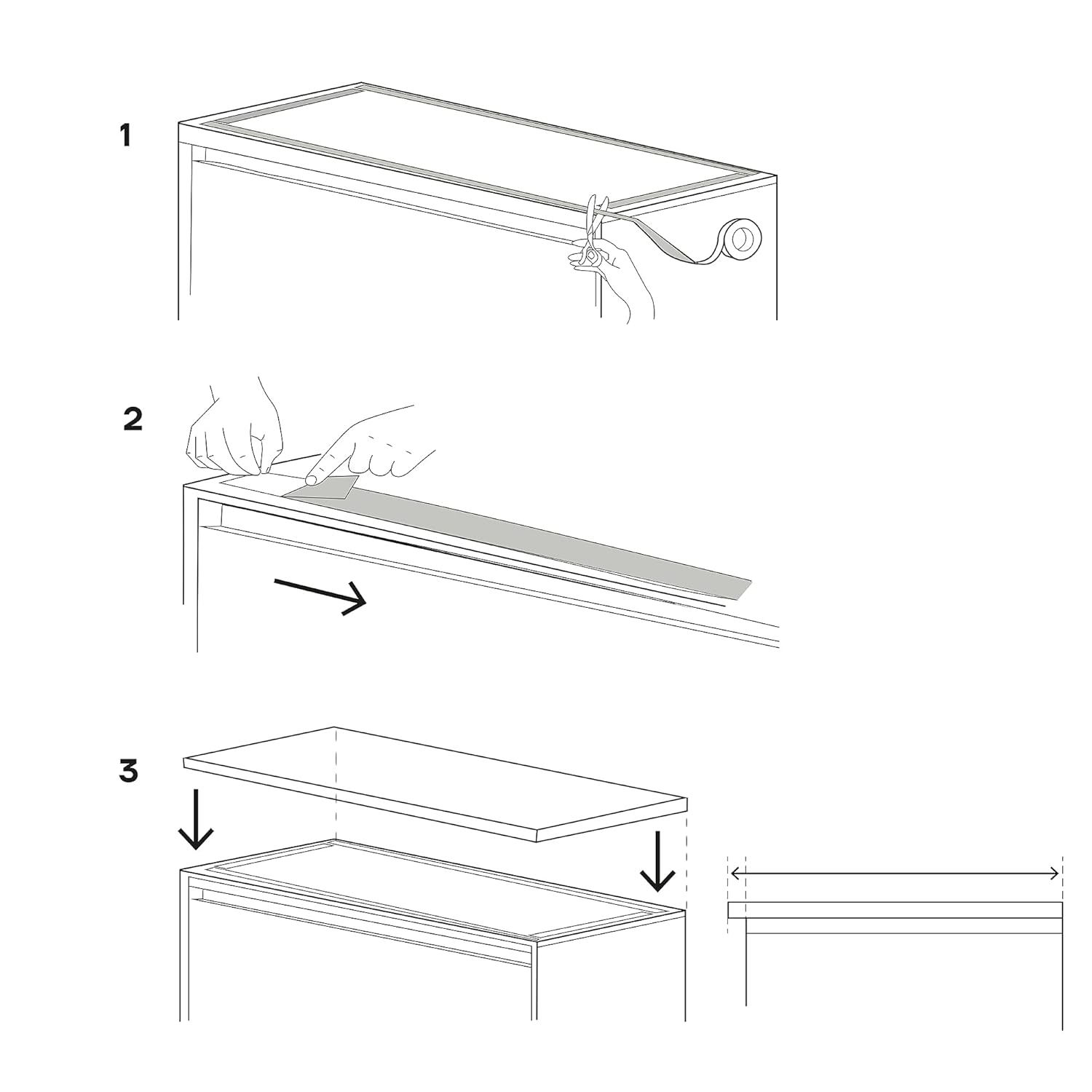 1

2

3