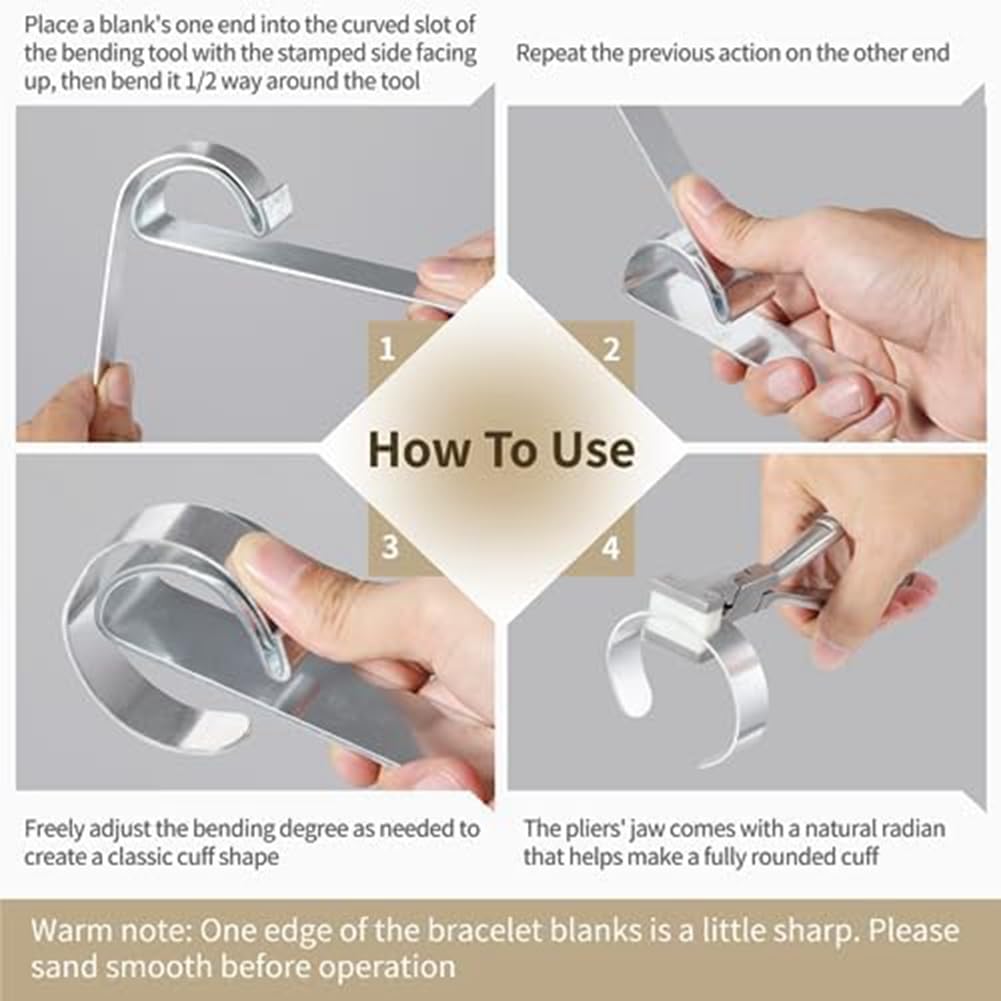 Place a blank's one end into the curved slot of the bending tool with the stamped side facing up, then bend it 1/2 way around the tool

Repeat the previous action on the other end

1

2

How To Use

3

4

Freely adjust the bending degree as needed to create a classic cuff shape

The pliers' jaw comes with a natural radian that helps make a fully rounded cuff

Warm note: One edge of the bracelet blanks is a little sharp. Please sand smooth before operation