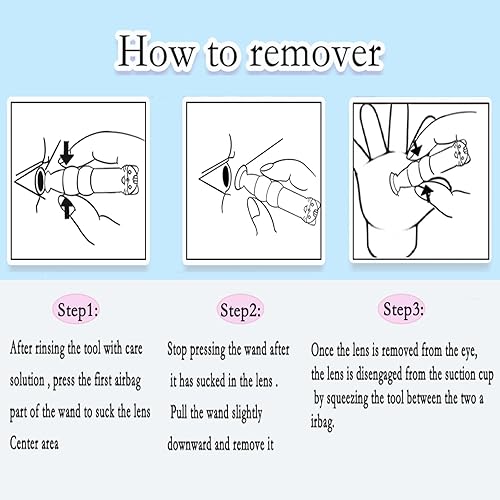 How to remover

Step1:

After rinsing the tool with care solution , press the first airbag part of the wand to suck the lens Center area

Step2:

Stop pressing the wand after it has sucked in the lens . Pull the wand slightly downward and remove it

Step3:

Once the lens is removed from the eye, the lens is disengaged from the suction cup by squeezing the tool between the two a irbag.