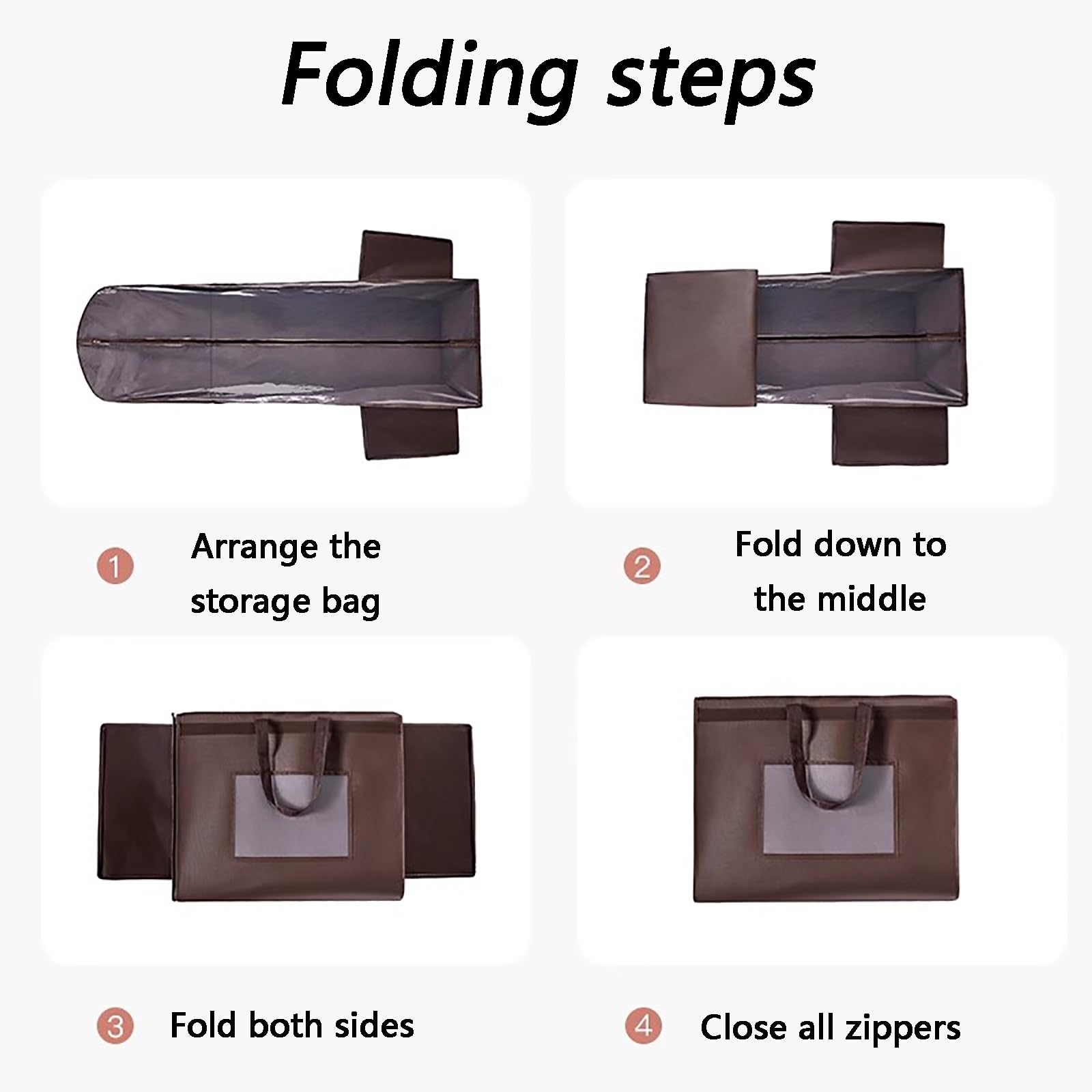 Folding steps

1 Arrange the storage bag

2 Fold down to the middle

3 Fold both sides

4 Close all zippers