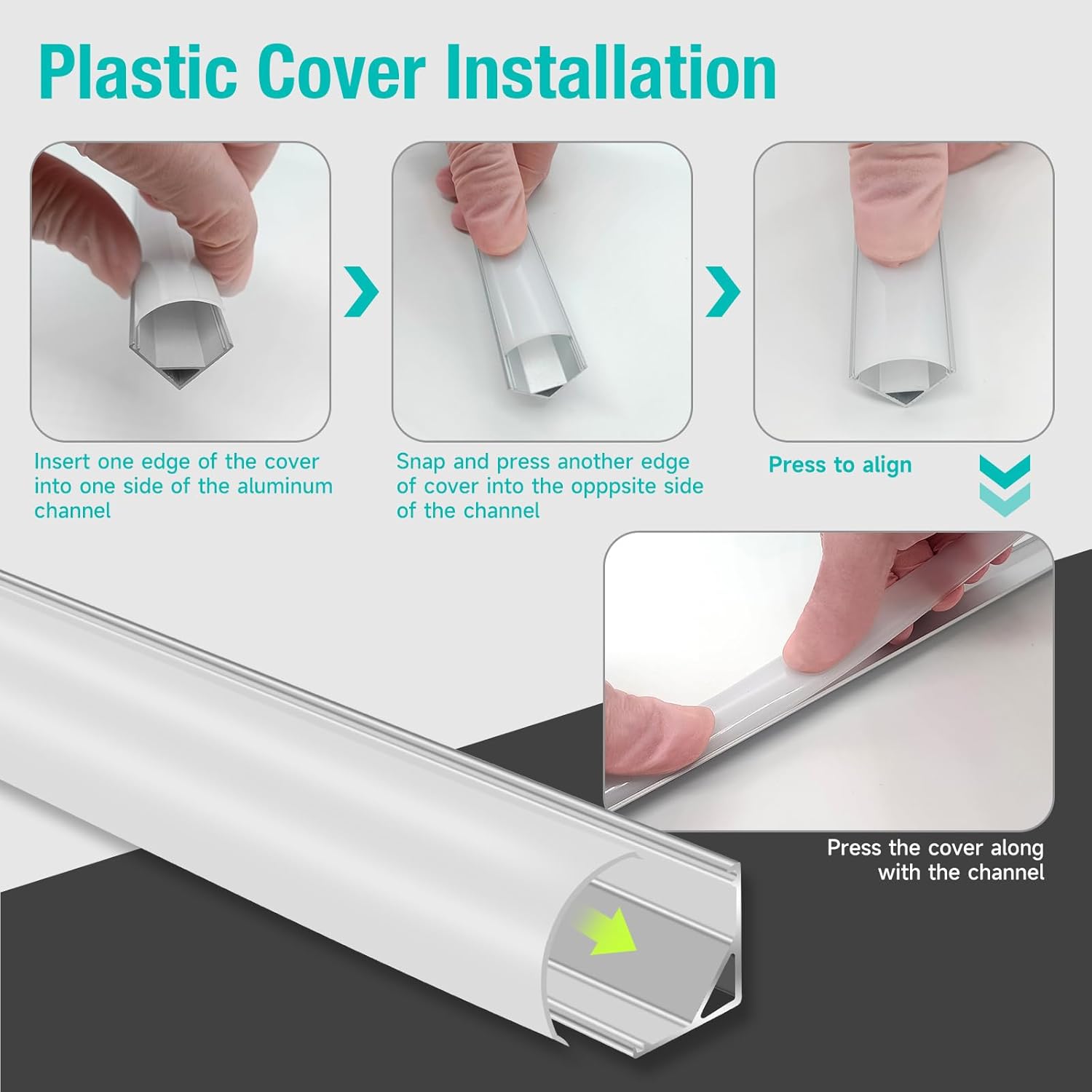 Plastic Cover Installation

Insert one edge of the cover into one side of the aluminum channel

Snap and press another edge of cover into the opppsite side of the channel

Press to align

Press the cover along with the channel