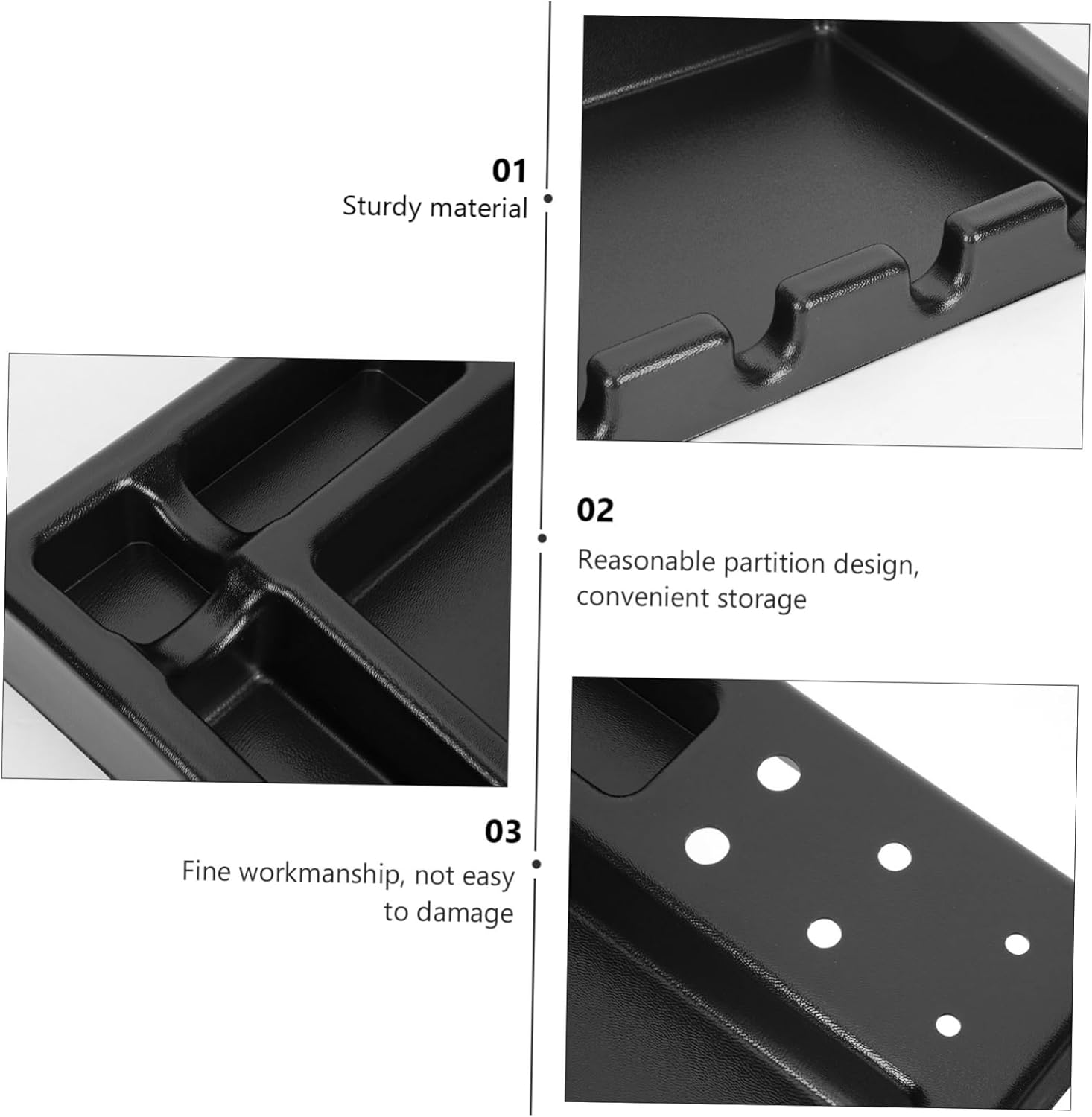 01
Sturdy material

02
Reasonable partition design, convenient storage

03
Fine workmanship, not easy to damage