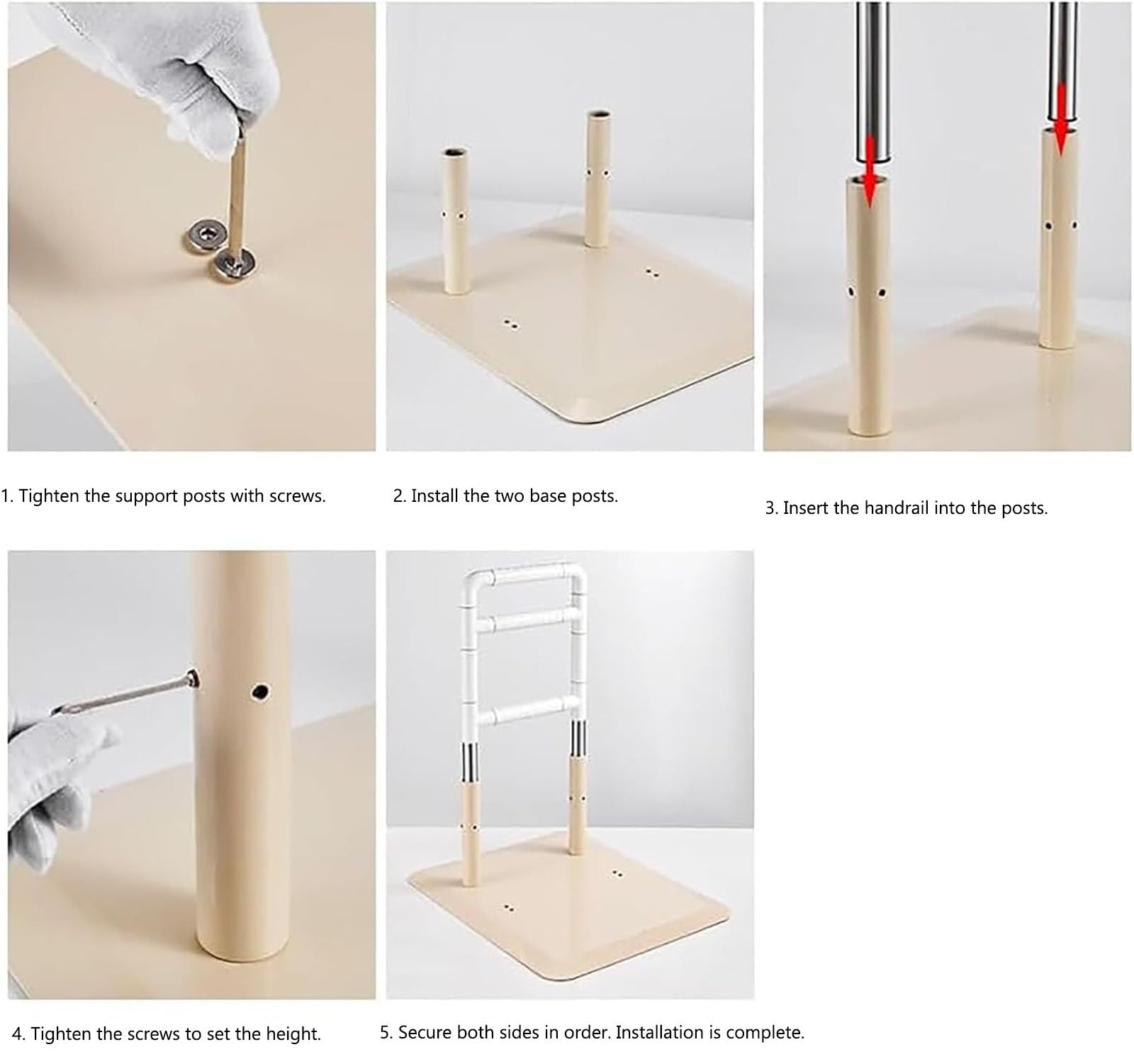 1. Tighten the support posts with screws.

2. Install the two base posts.

3. Insert the handrail into the posts.

4. Tighten the screws to set the height.

5. Secure both sides in order. Installation is complete.