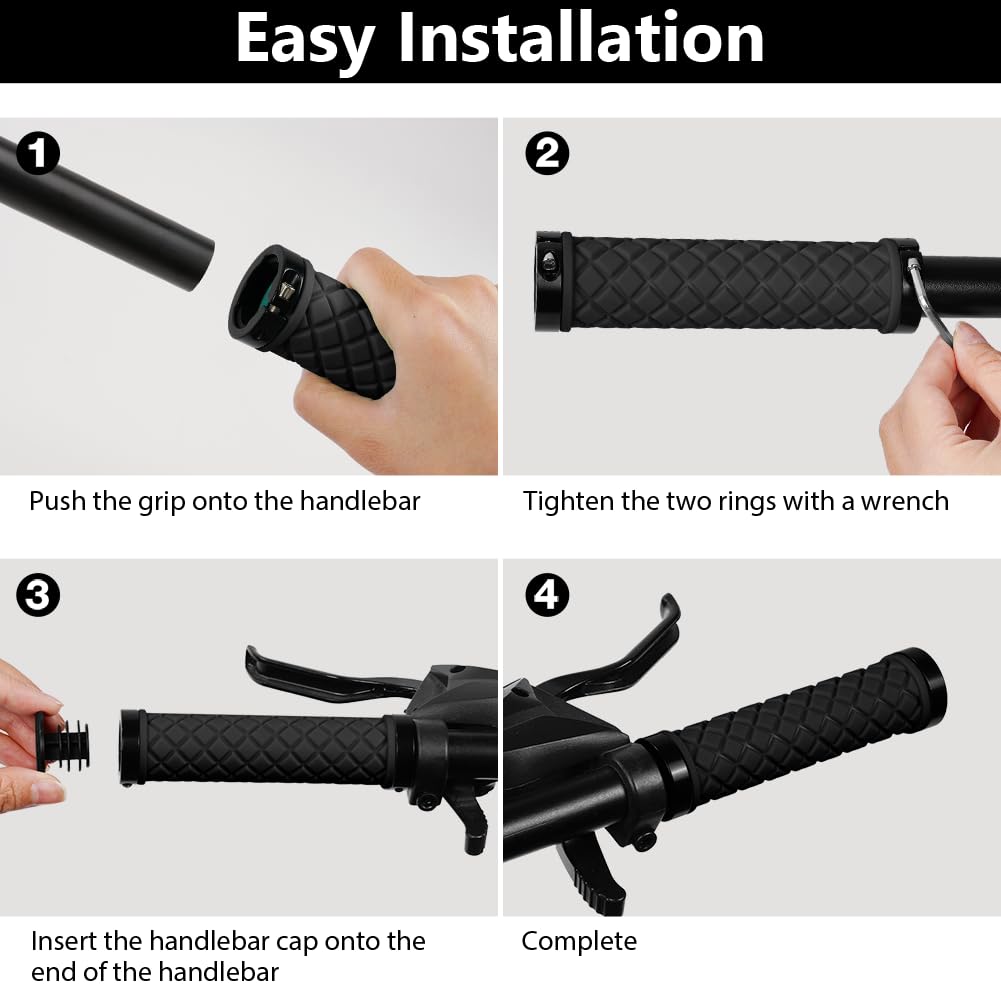 Easy Installation

1

Push the grip onto the handlebar

2

Tighten the two rings with a wrench

3

Insert the handlebar cap onto the end of the handlebar

4

Complete